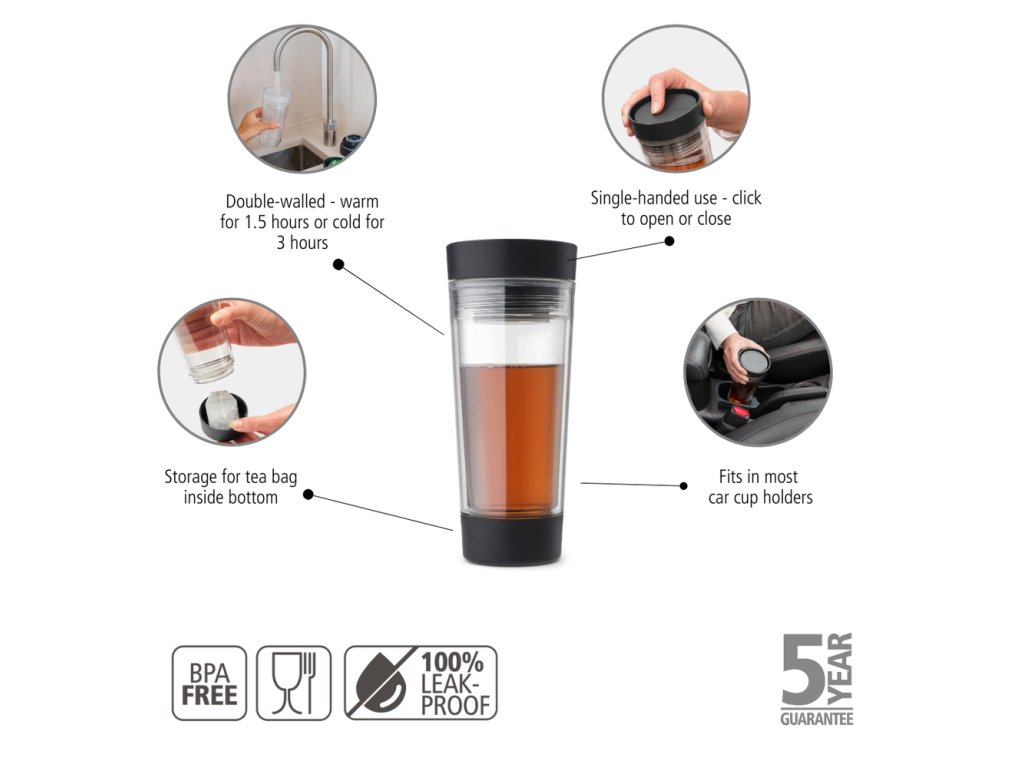 Double-walled - warm for 1.5 hours or cold for 3 hours

Single-handed use - click to open or close

Storage for tea bag inside bottom

Fits in most car cup holders

BPA FREE

100% LEAK-PROOF

5 YEAR GUARANTEE