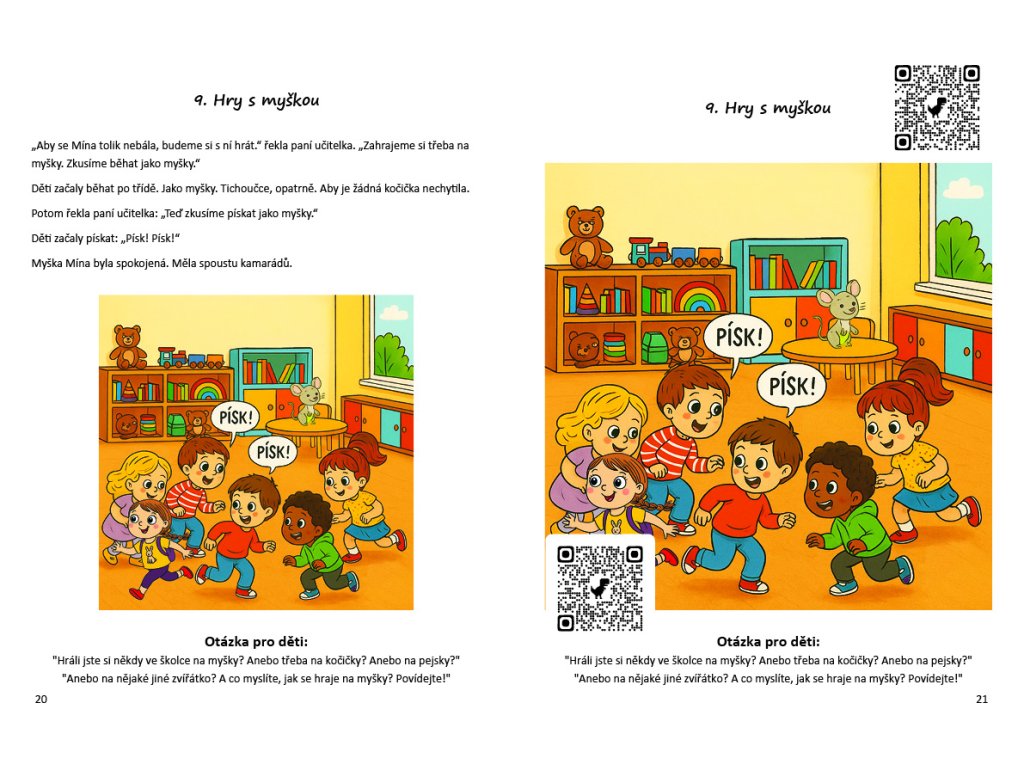 9. Hry s myškou

„Aby se Mína tolik nebála, budeme si s ní hrát.“ řekla paní učitelka. „Zahrajeme si třeba na myšky. Zkusíme běhat jako myšky.“

Děti začaly běhat po třídě. Jako myšky. Tichoučce, opatrně. Aby je žádná kočička nechytila.

Potom řekla paní učitelka: „Teď zkusíme pískat jako myšky.“

Děti začaly pískat: „Písk! Písk!“

Myška Mína byla spokojená. Měla spoustu kamarádů.

PÍSK!

PÍSK!

Otázka pro děti:
"Hráli jste si někdy ve školce na myšky? Anebo třeba na kočičky? Anebo na pejsky?"
"Anebo na nějaké jiné zvířátko? A co myslíte, jak se hraje na myšky? Povídejte!"

20

9. Hry s myškou

PÍSK!

PÍSK!

Otázka pro děti:
"Hráli jste si někdy ve školce na myšky? Anebo třeba na kočičky? Anebo na pejsky?"
"Anebo na nějaké jiné zvířátko? A co myslíte, jak se hraje na myšky? Povídejte!"

21