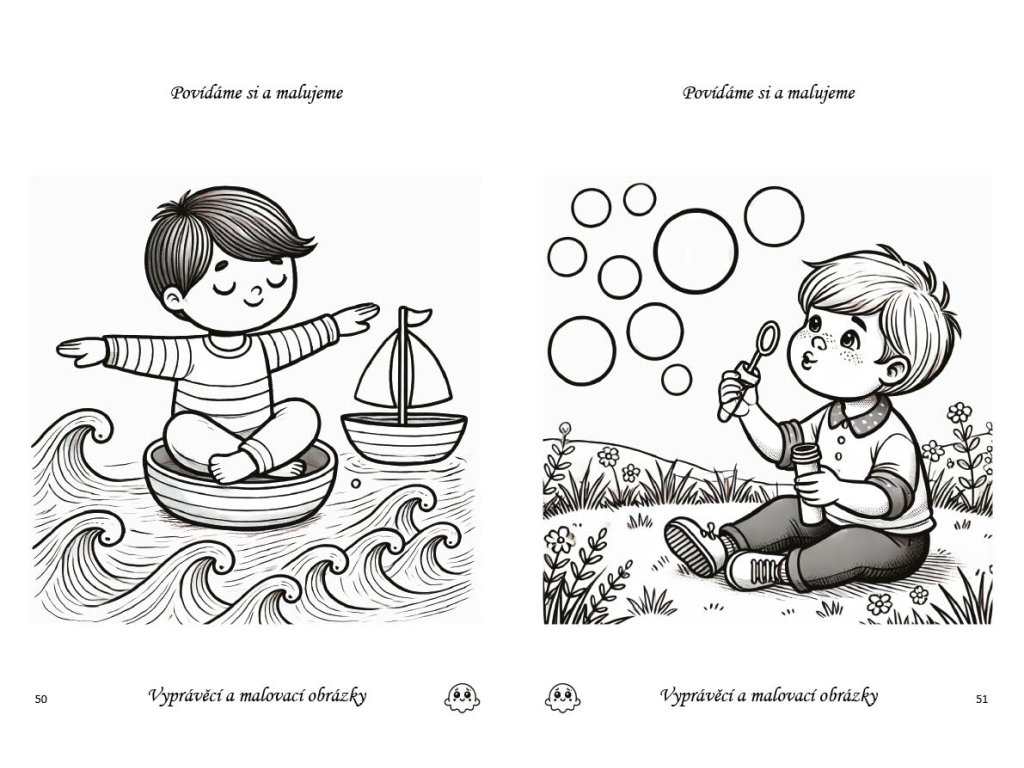 Povídáme si a malujeme

50

Vyprávěcí a malovací obrázky

Povídáme si a malujeme

Vyprávěcí a malovací obrázky

51