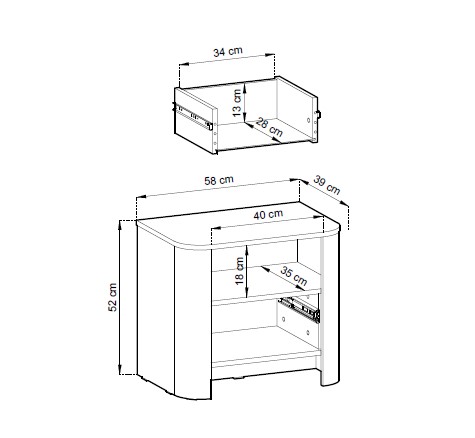 34 cm
13 cm
28 cm
58 cm
39 cm
40 cm
18 cm
35 cm
52 cm