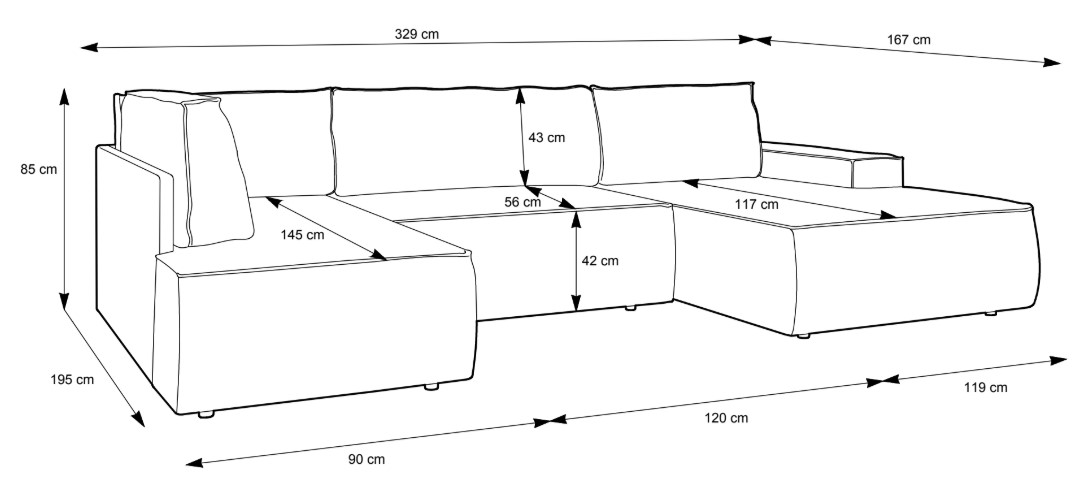 329 cm
167 cm
85 cm
43 cm
56 cm
117 cm
145 cm
42 cm
195 cm
119 cm
120 cm
90 cm