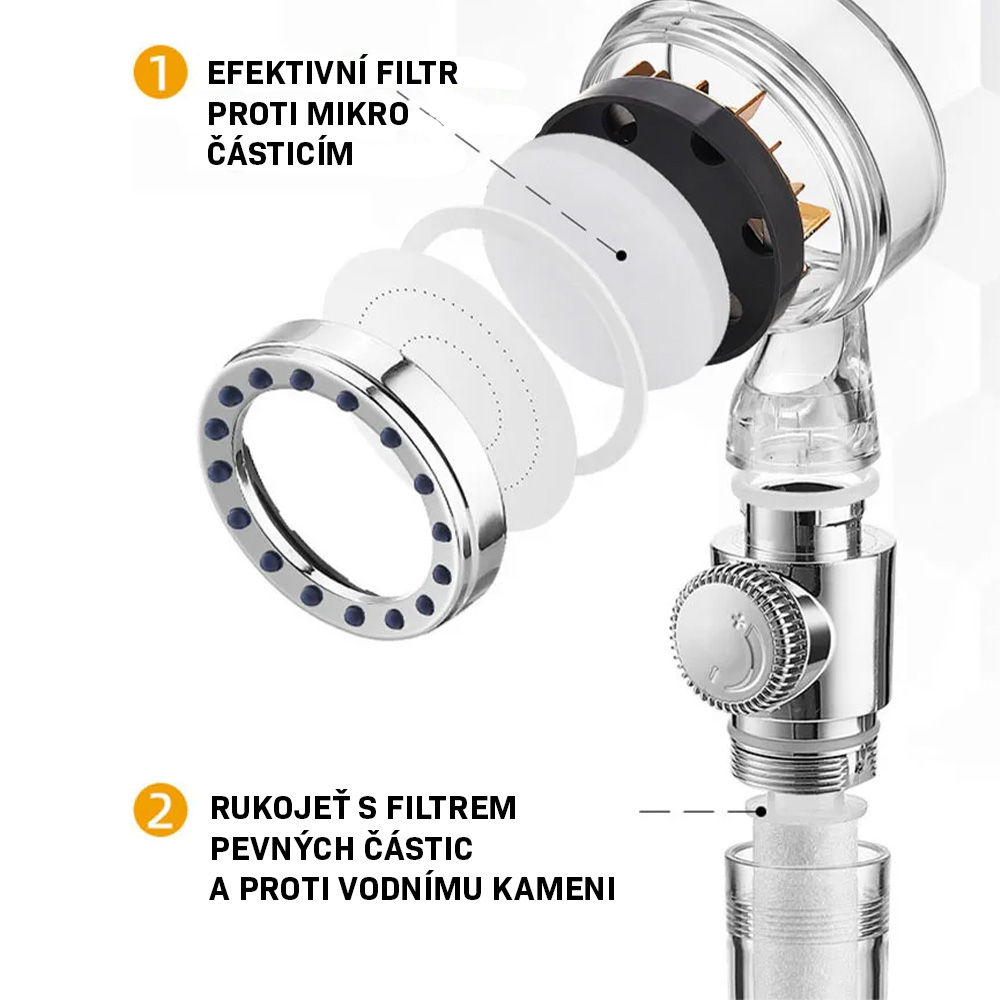 1 EFEKTIVNÍ FILTR PROTI MIKRO ČÁSTICÍM

2 RUKOJEŤ S FILTREM PEVNÝCH ČÁSTIC A PROTI VODNÍMU KAMENI