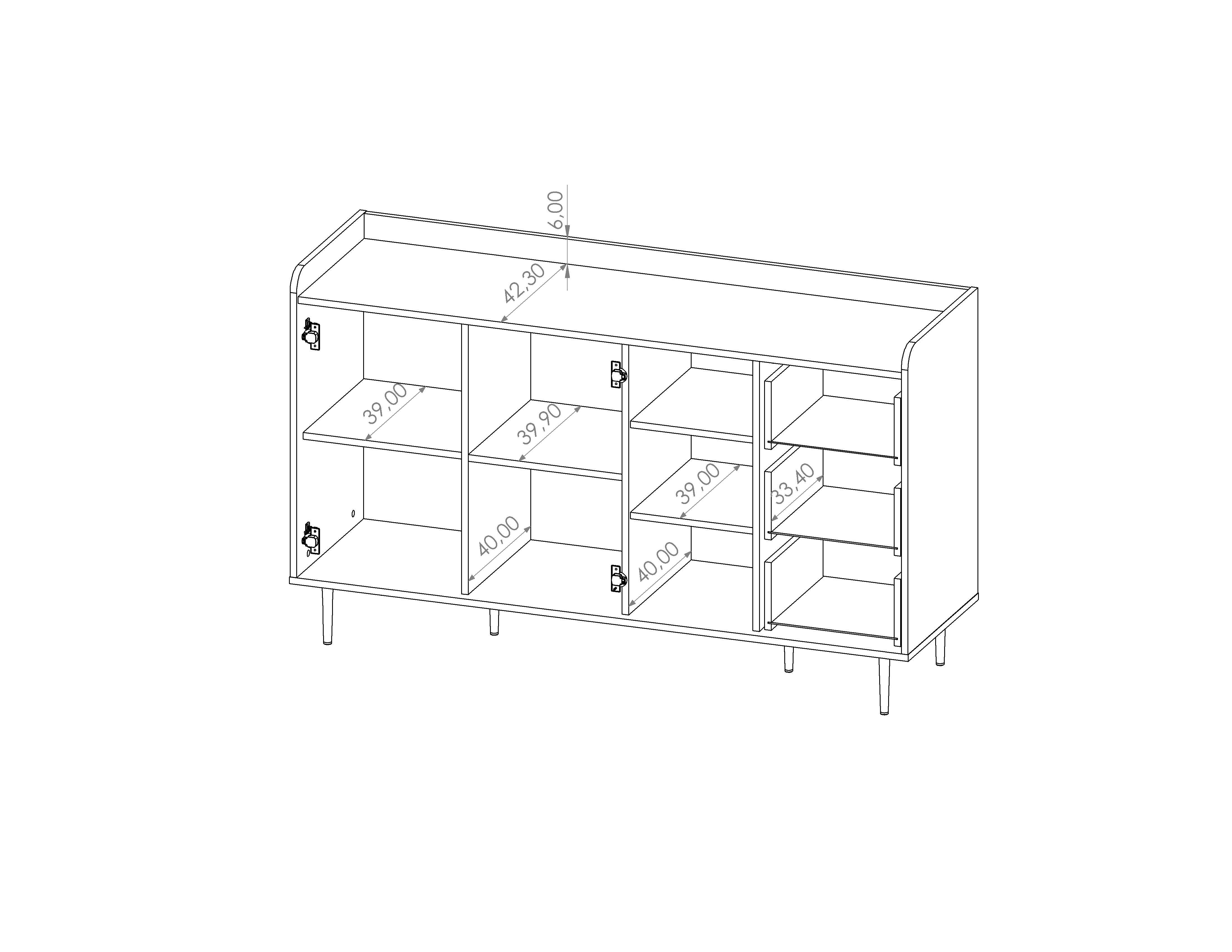 6,00
42,30
39,00
39,90
39,00
33,40
40,00
40,00