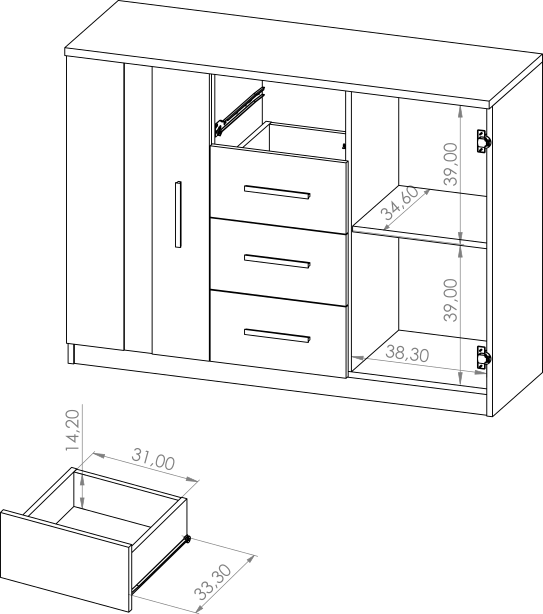 39,00
34,60
39,00
38,30
14,20
31,00
33,30