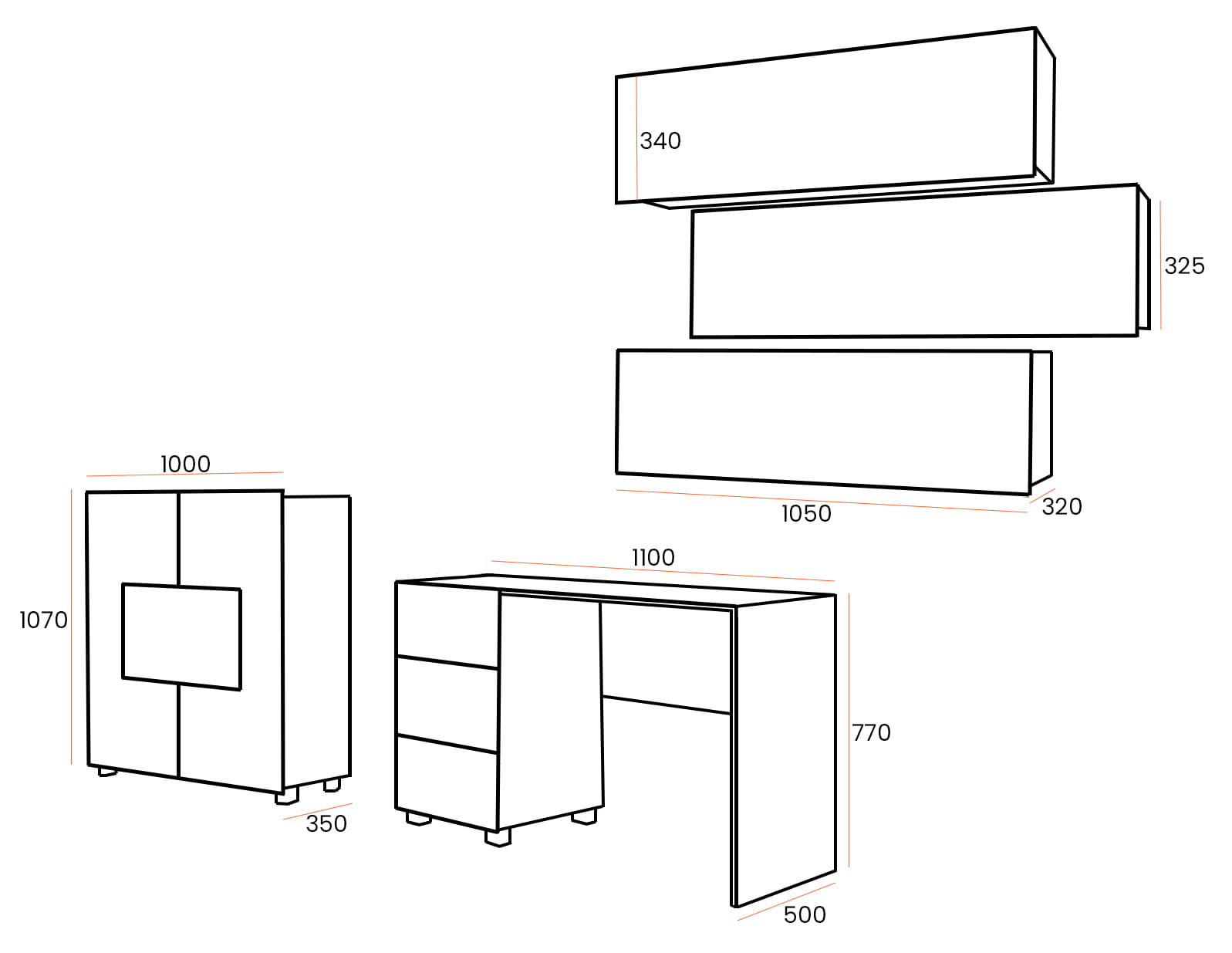 340

325

1050

320

1000

1070

350

1100

770

500