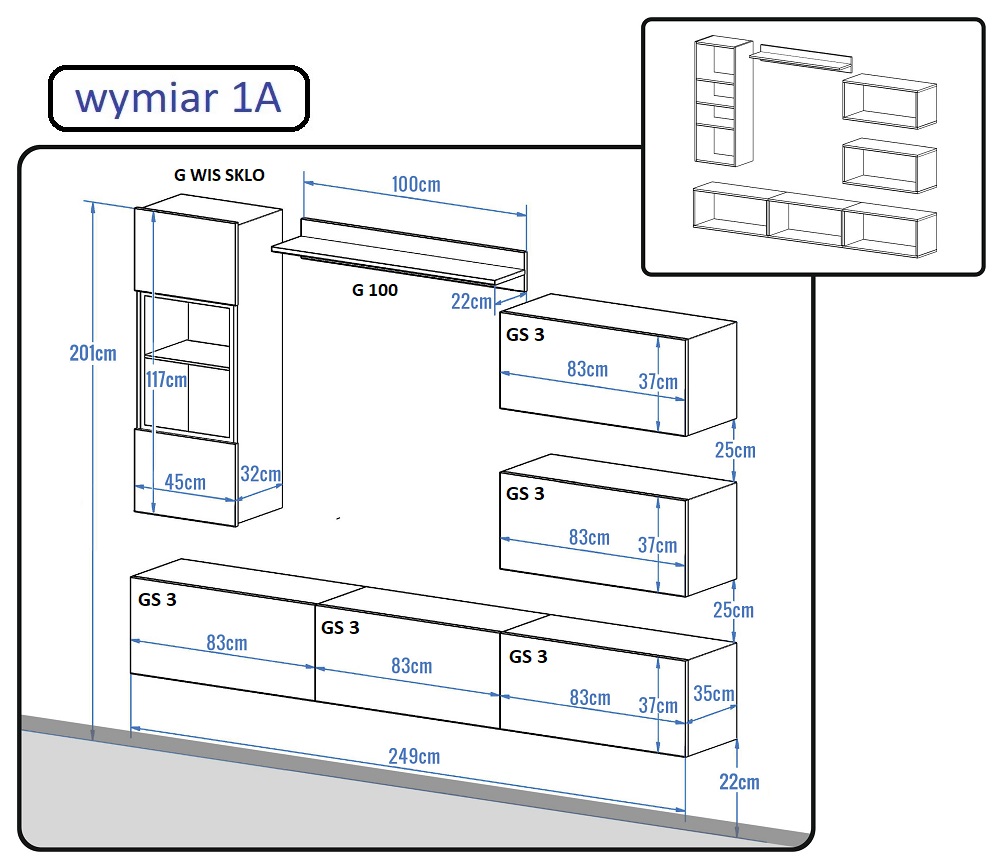 wymiar 1A

G WIS SKLO

100cm

G 100

22cm

201cm

117cm

45cm

32cm

GS 3

83cm

37cm

25cm

GS 3

83cm

37cm

25cm

GS 3

83cm

GS 3

83cm

GS 3

83cm

37cm

35cm

249cm

22cm