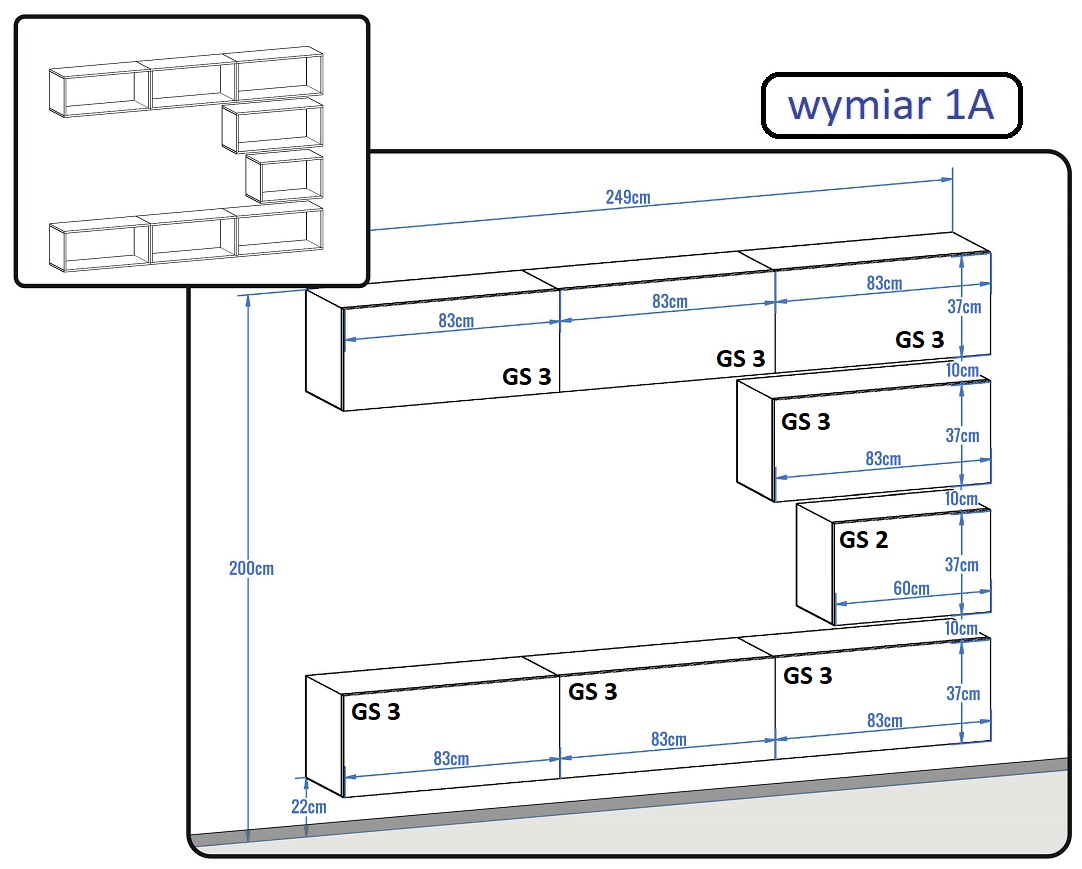 wymiar 1A

249cm

83cm
83cm
83cm
37cm
GS 3
GS 3
GS 3
10cm
GS 3
37cm
83cm
10cm
GS 2
37cm
60cm
10cm
200cm
GS 3
GS 3
GS 3
37cm
83cm
83cm
83cm
22cm