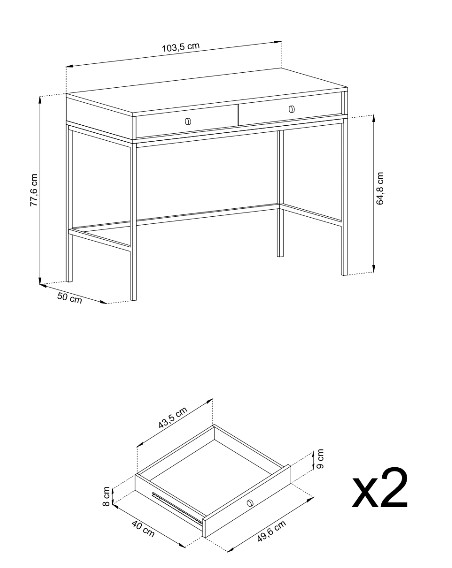 103,5 cm

77,6 cm

64,8 cm

50 cm

43,5 cm

9 cm

8 cm

40 cm

49,6 cm

x2