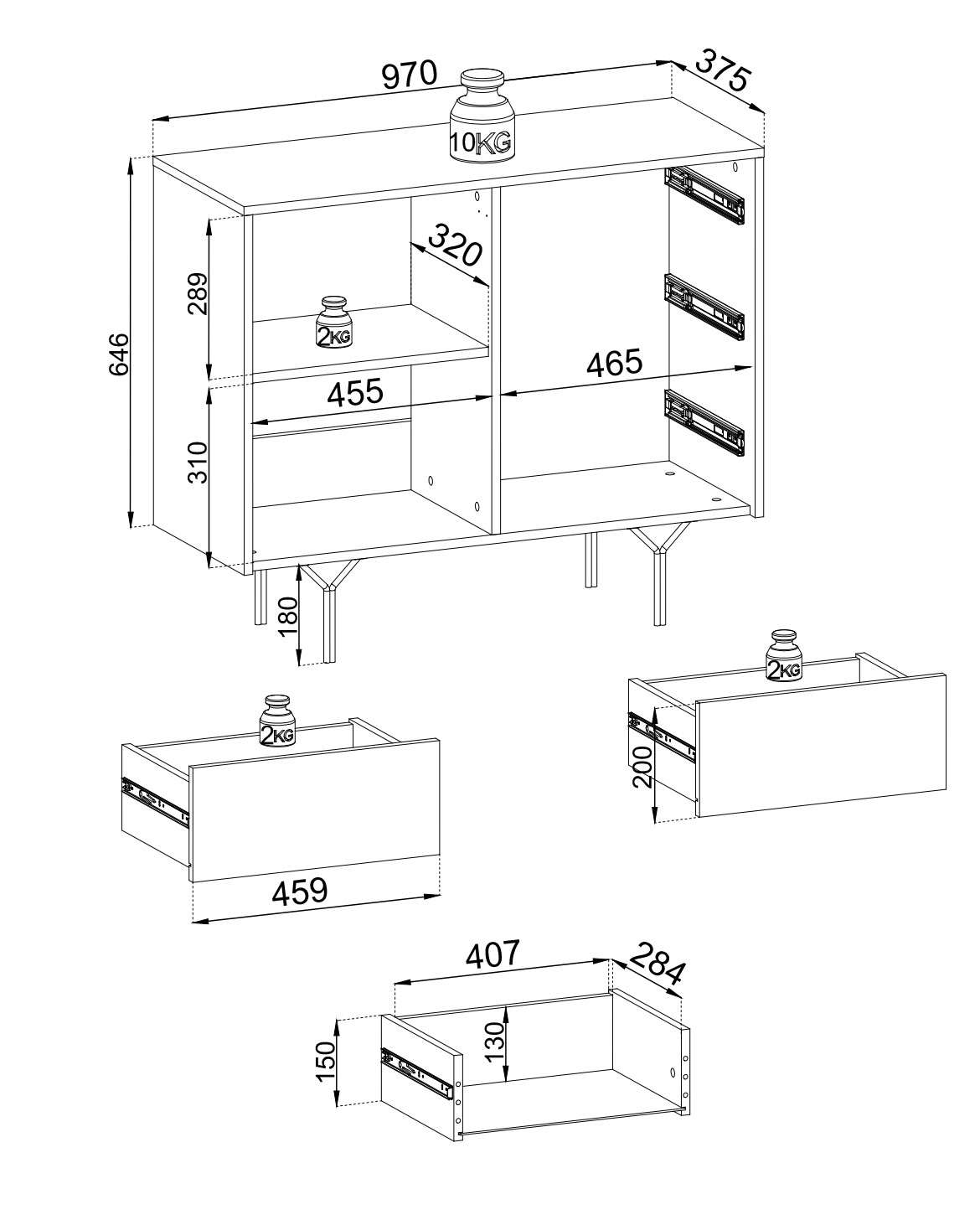 970
375
10KG
646
289
320
2KG
455
465
310
180
2KG
2KG
200
459
407
284
150
130