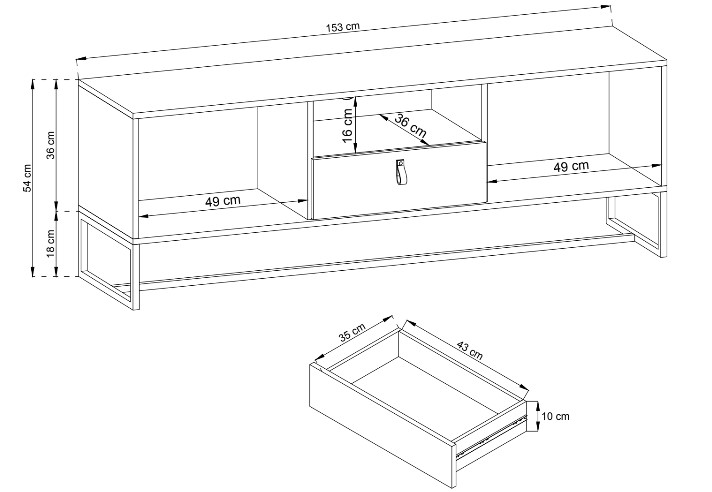 153 cm
54 cm
36 cm
18 cm
16 cm
36 cm
49 cm
49 cm
35 cm
43 cm
10 cm