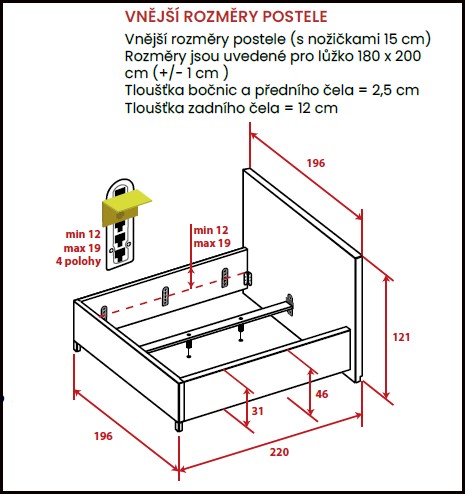 VNĚJŠÍ ROZMĚRY POSTELE

Vnější rozměry postele (s nožičkami 15 cm)
Rozměry jsou uvedené pro lůžko 180 x 200 cm (+/- 1 cm )
Tloušťka bočnic a předního čela = 2,5 cm
Tloušťka zadního čela = 12 cm

196

min 12
max 19
4 polohy

min 12
max 19

121

46

31

196

220