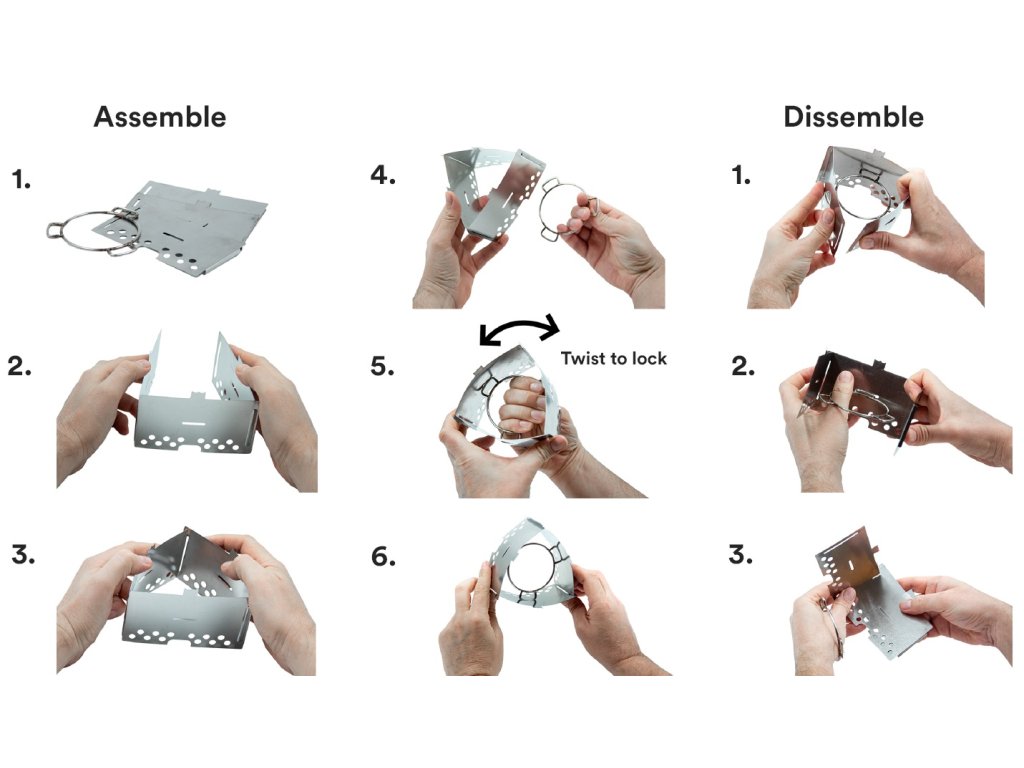 Assemble

1.

2.

3.

4.

5.

Twist to lock

6.

Dissemble

1.

2.

3.