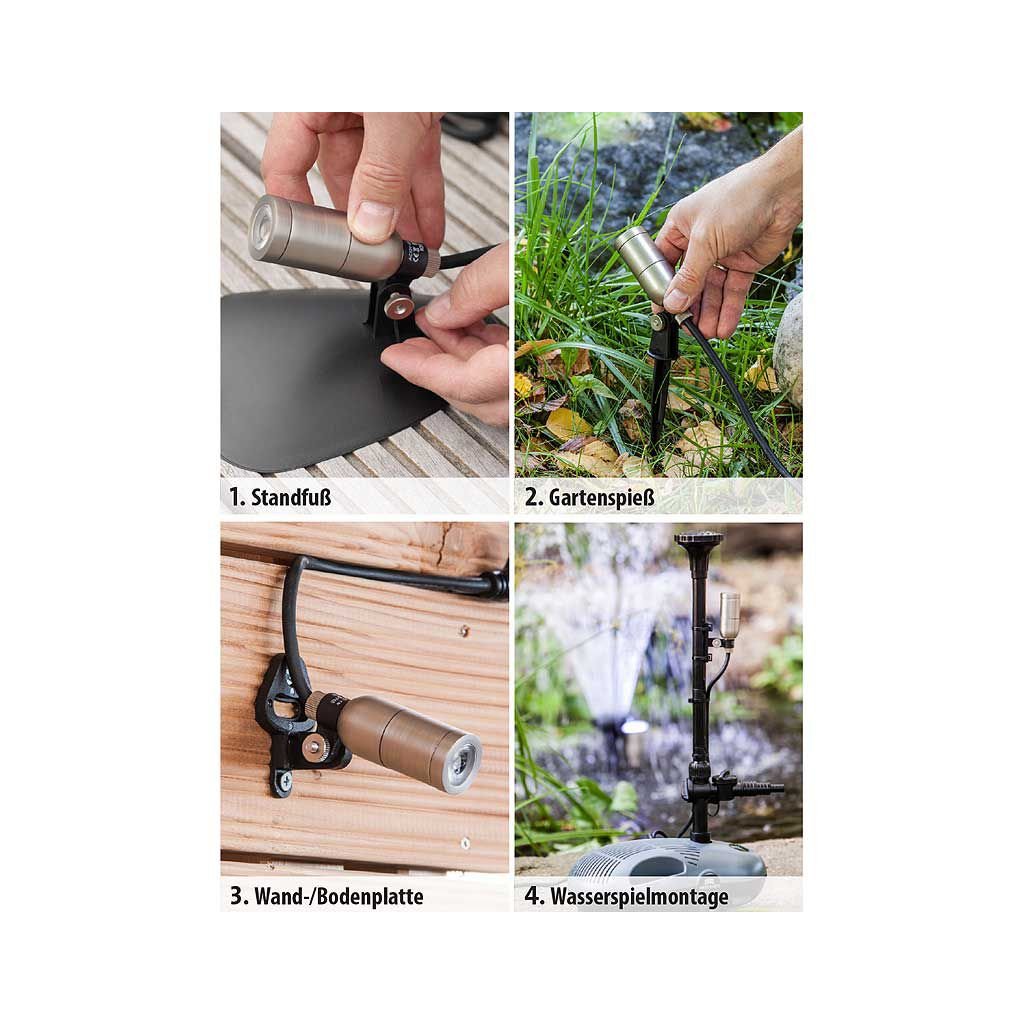 1. Standfuß

2. Gartenspieß

3. Wand-/Bodenplatte

4. Wasserspielmontage