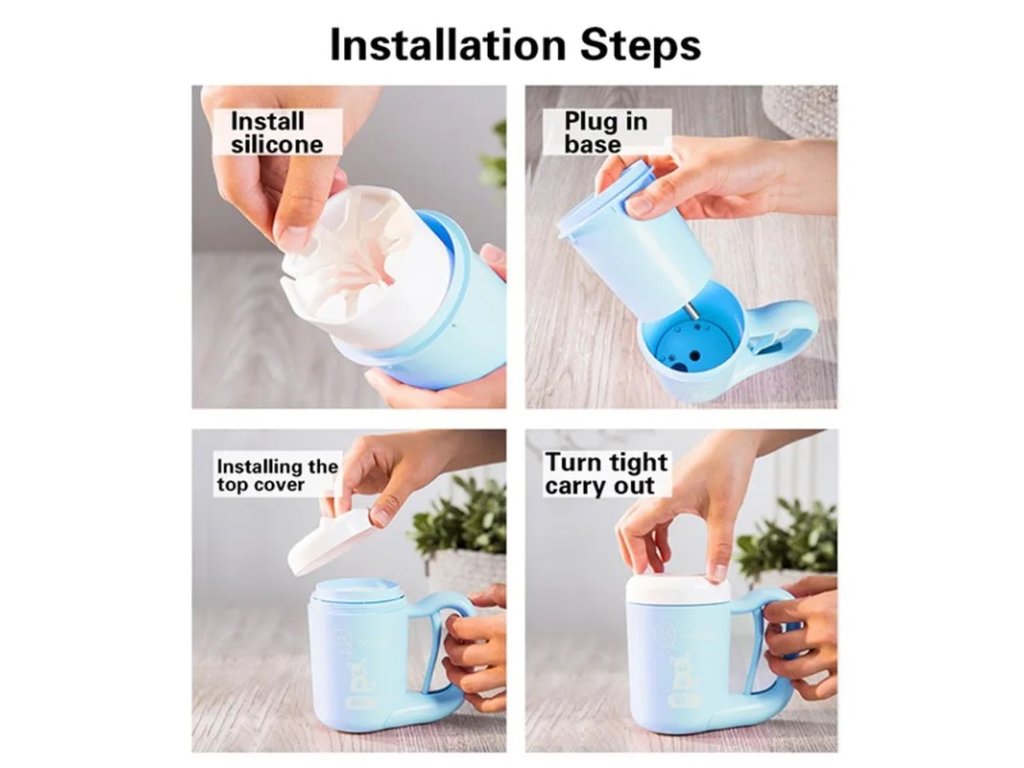 Installation Steps

Install silicone

Plug in base

Installing the top cover

Turn tight carry out