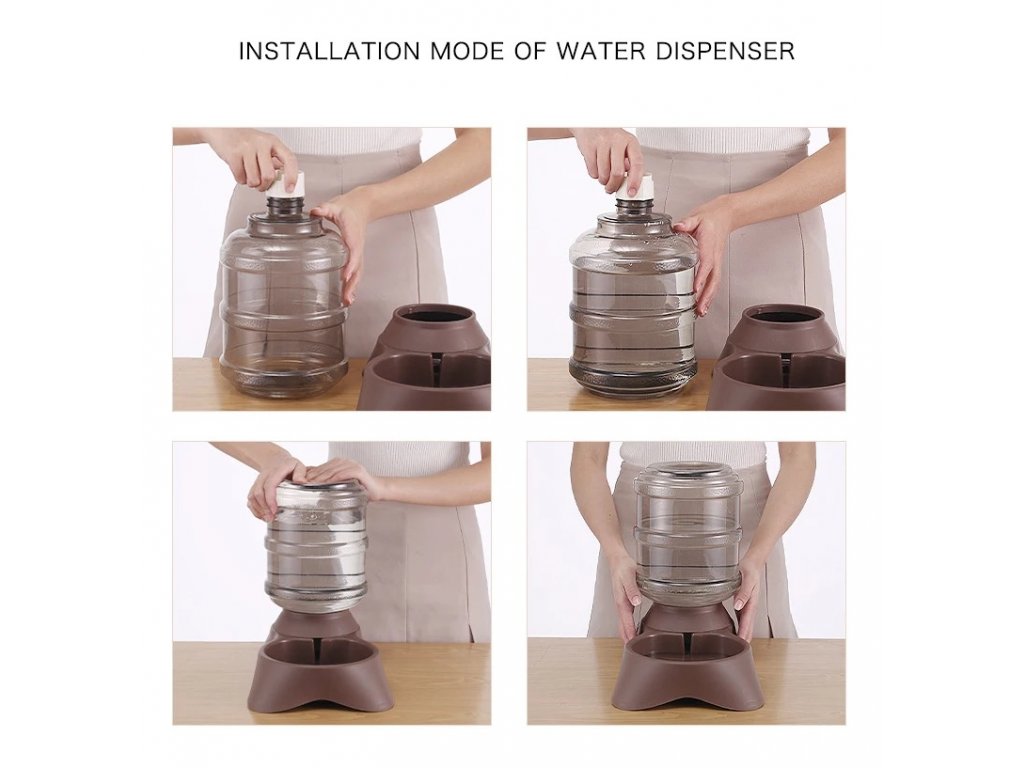 INSTALLATION MODE OF WATER DISPENSER