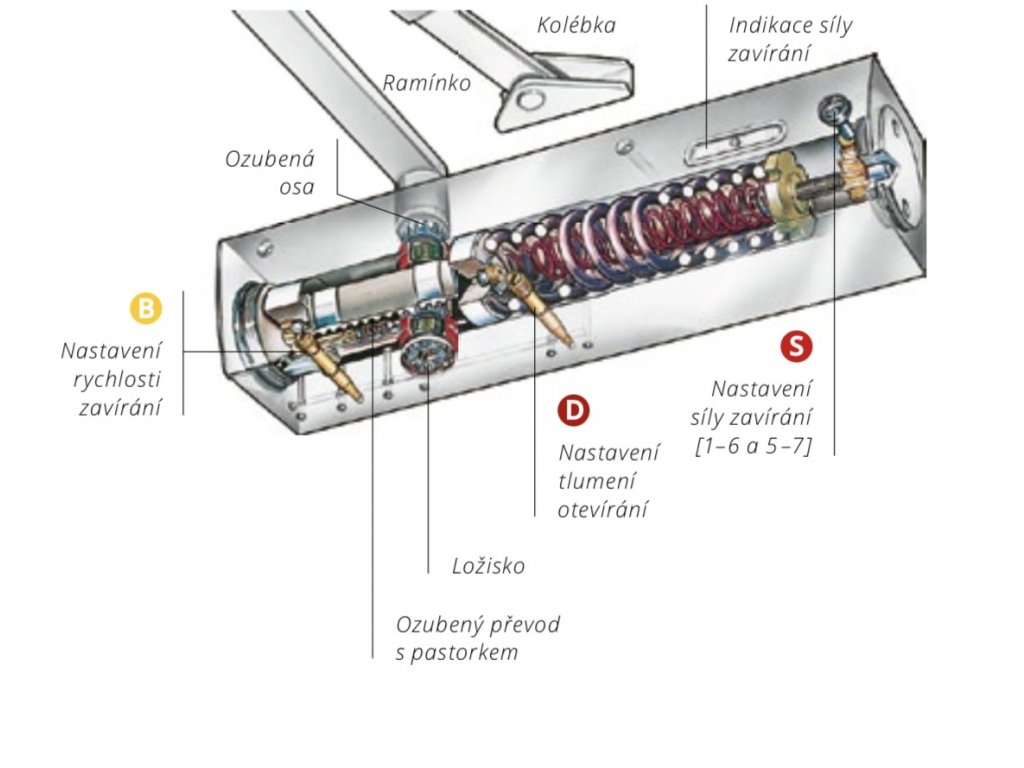 Kolébka

Indikace síly zavírání

Ramínko

Ozubená osa

B

Nastavení rychlosti zavírání

S

Nastavení síly zavírání [1–6 a 5–7]

D

Nastavení tlumení otevírání

Ložisko

Ozubený převod s pastorkem