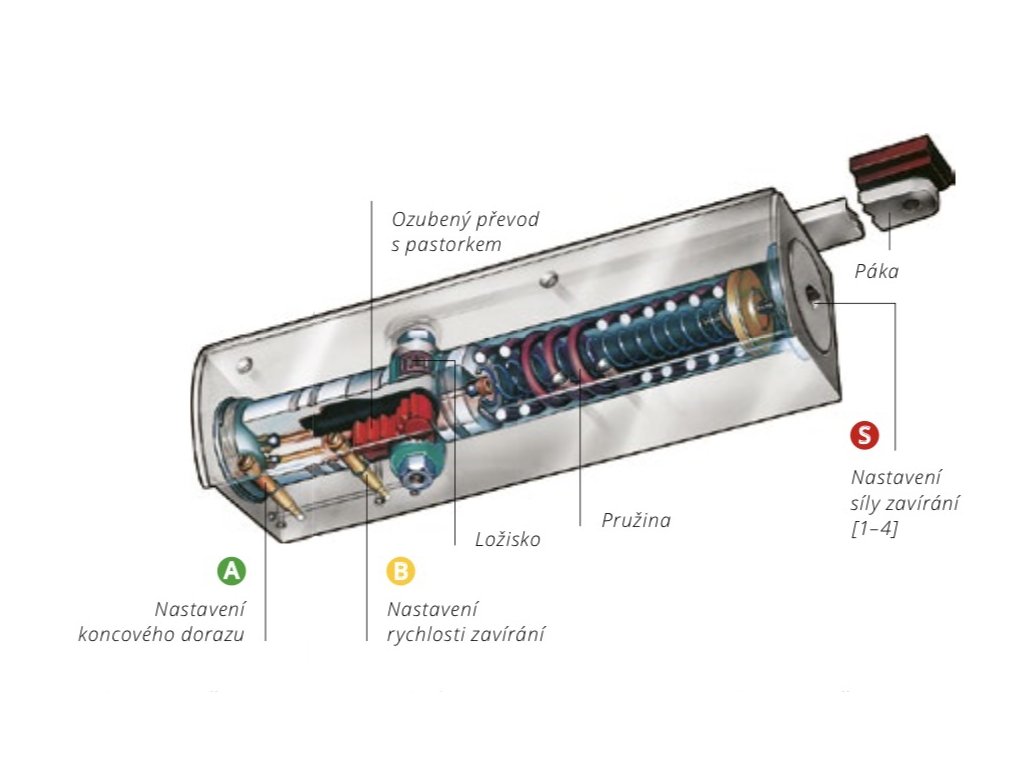 Ozubený převod s pastorkem

Páka

S

Nastavení síly zavírání [1–4]

Pružina

Ložisko

A

Nastavení koncového dorazu

B

Nastavení rychlosti zavírání