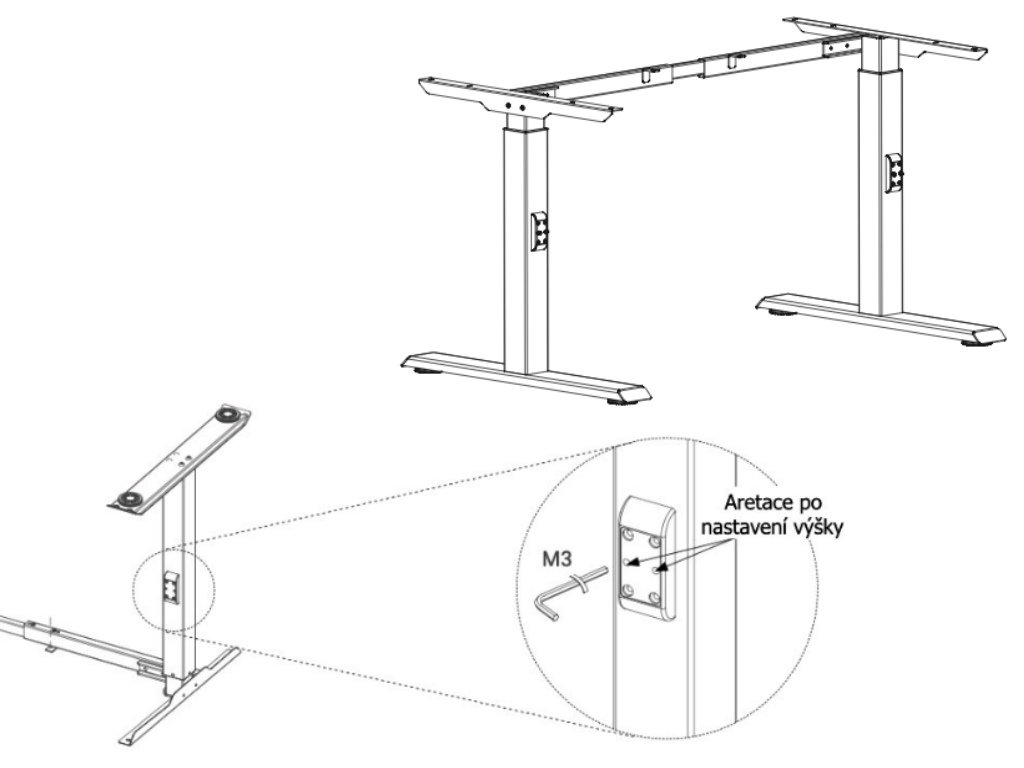 M3

Aretace po nastavení výšky