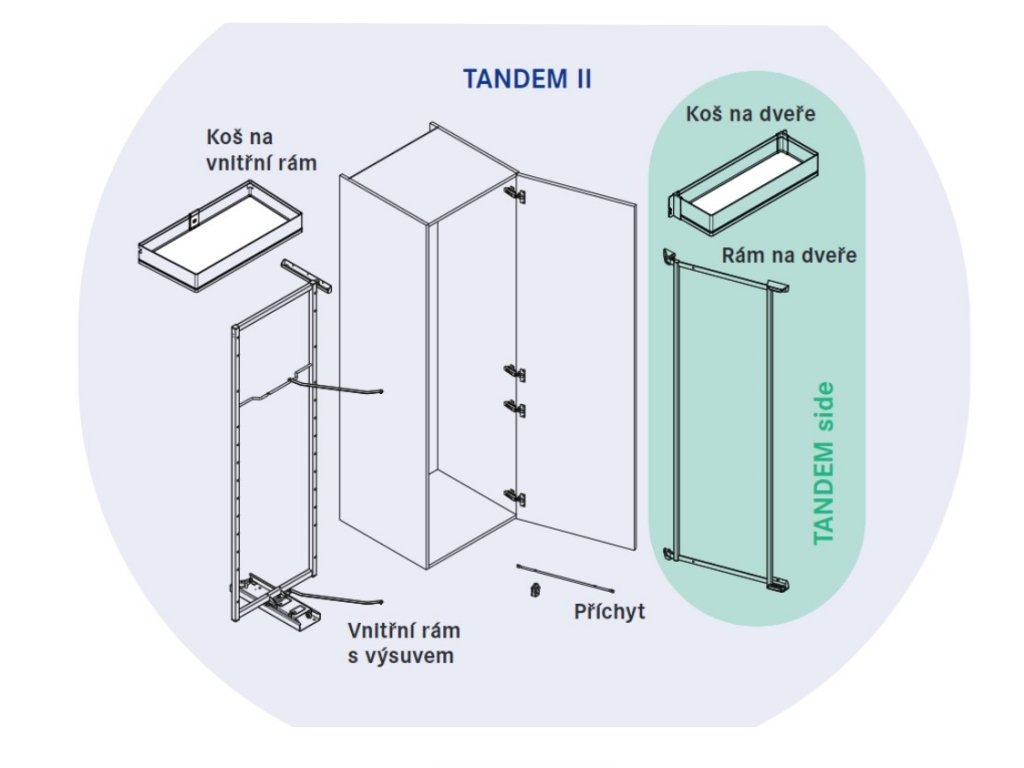 TANDEM II

Koš na vnitřní rám

Koš na dveře

Rám na dveře

TANDEM side

Příchyt

Vnitřní rám s výsuvem