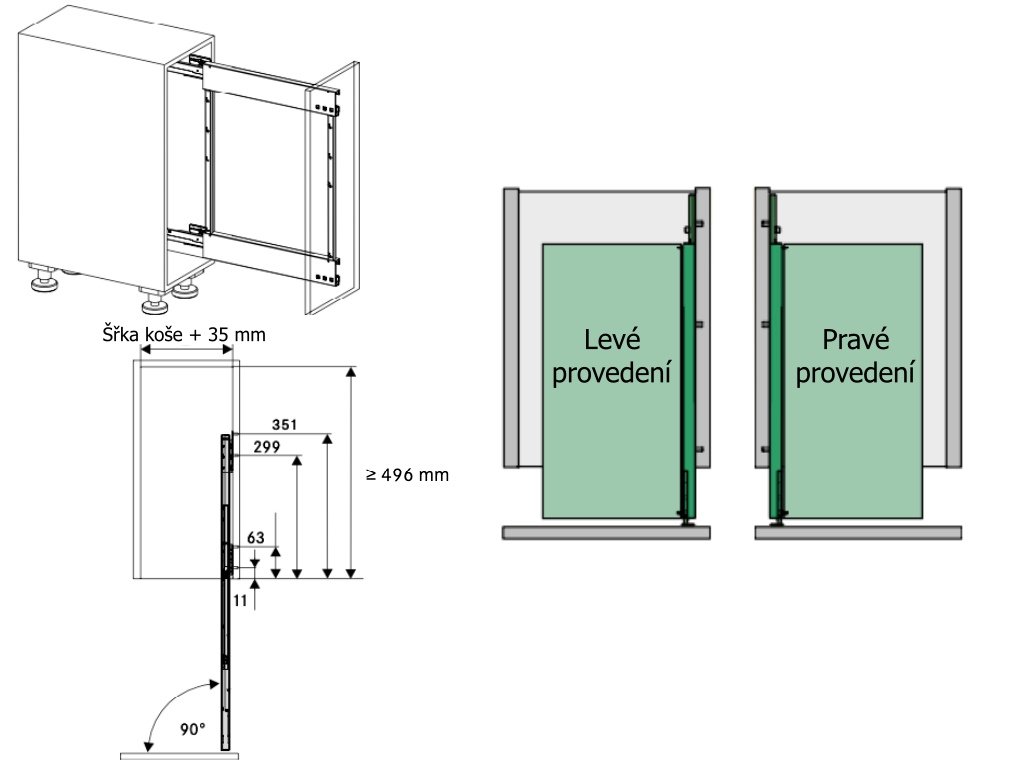 Šřka koše + 35 mm

351

299

≥ 496 mm

63

11

90°

Levé provedení

Pravé provedení