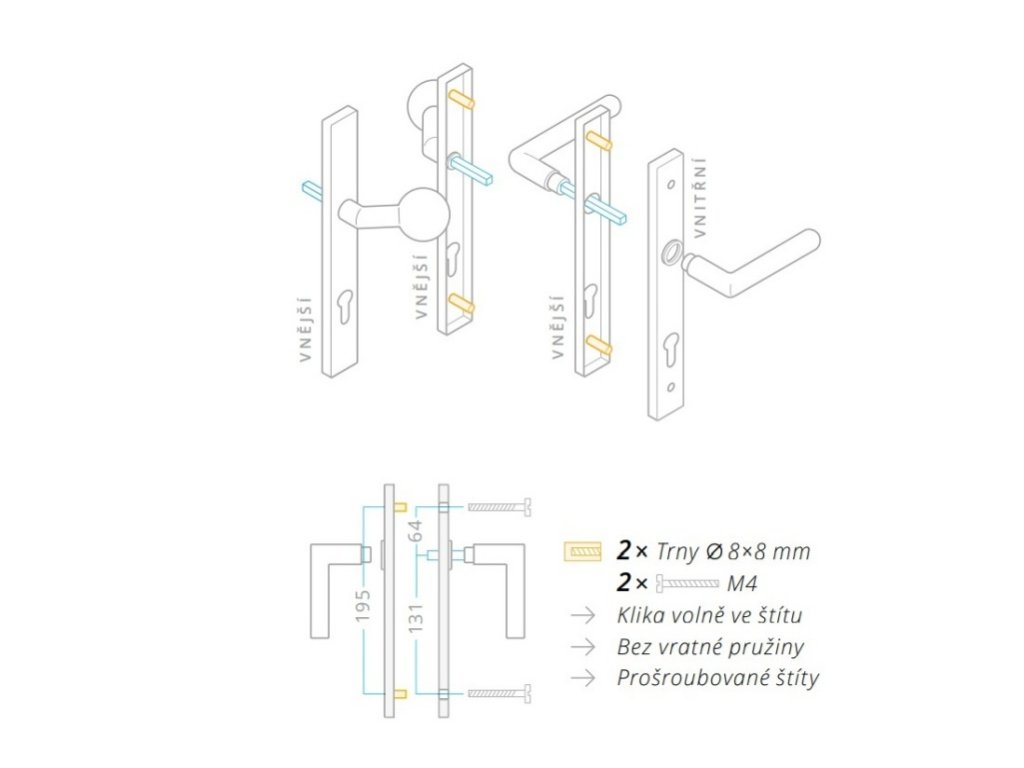 VNĚJŠÍ

VNĚJŠÍ

VNĚJŠÍ

VNITŘNÍ

195

64

131

2× Trny Ø 8×8 mm
2× M4
→ Klika volně ve štítu
→ Bez vratné pružiny
→ Prošroubované štíty