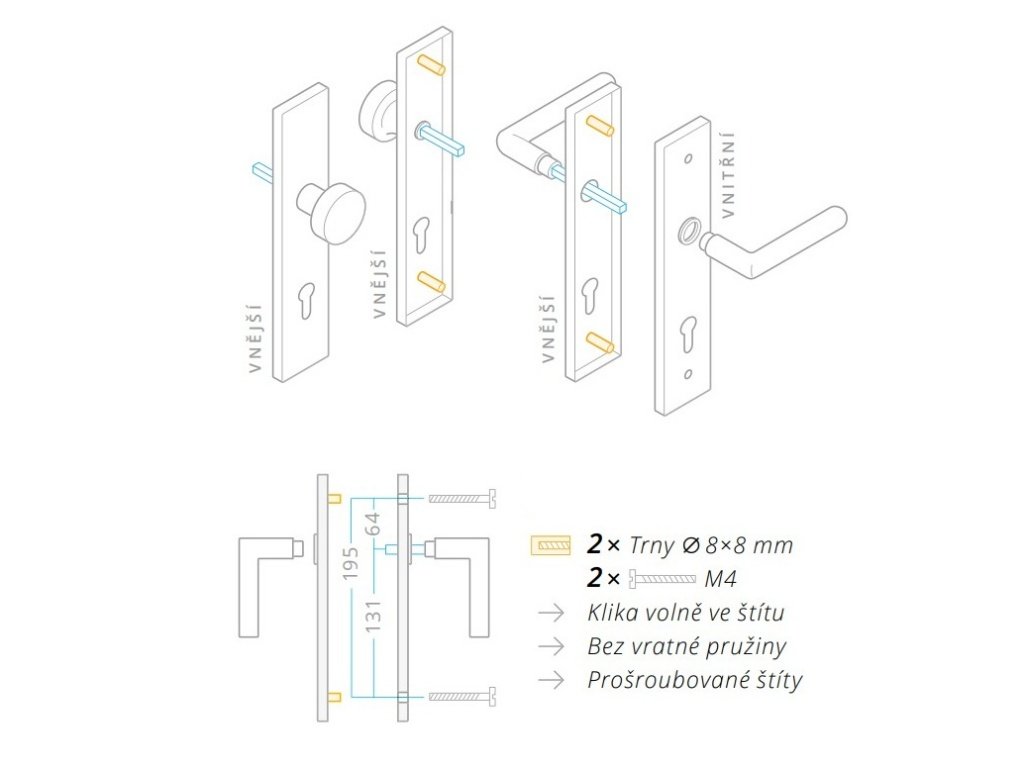 VNĚJŠÍ

VNĚJŠÍ

VNĚJŠÍ

VNITŘNÍ

195

64

131

2× Trny ∅ 8×8 mm
2× M4
→ Klika volně ve štítu
→ Bez vratné pružiny
→ Prošroubované štíty