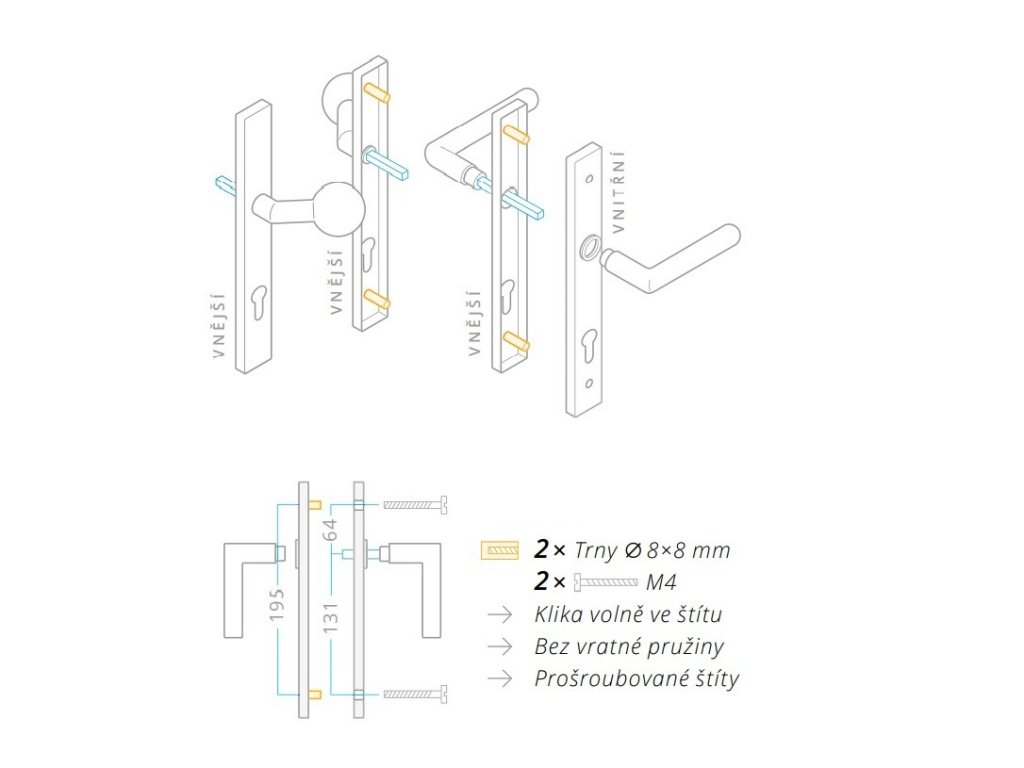 VNĚJŠÍ

VNĚJŠÍ

VNĚJŠÍ

VNITŘNÍ

195

64

131

2× Trny Ø 8×8 mm
2× M4
→ Klika volně ve štítu
→ Bez vratné pružiny
→ Prošroubované štíty