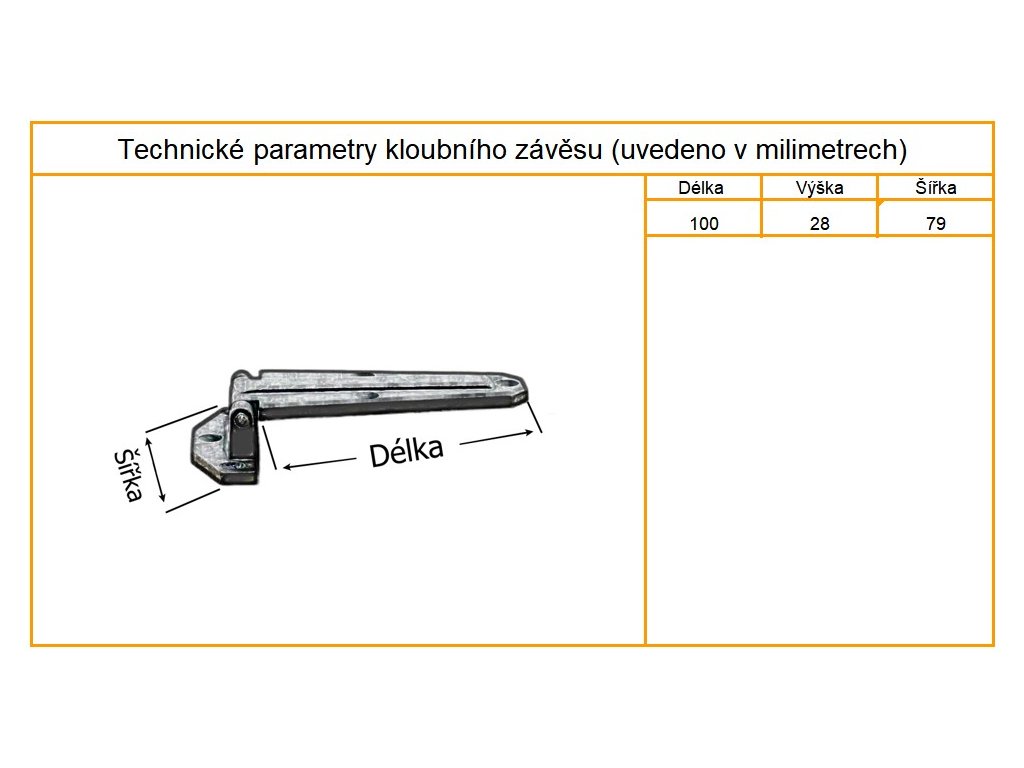 Technické parametry kloubního závěsu (uvedeno v milimetrech)

| Délka | Výška | Šířka |
|---|---|---|
| 100 | 28 | 79 |

Šířka

Délka