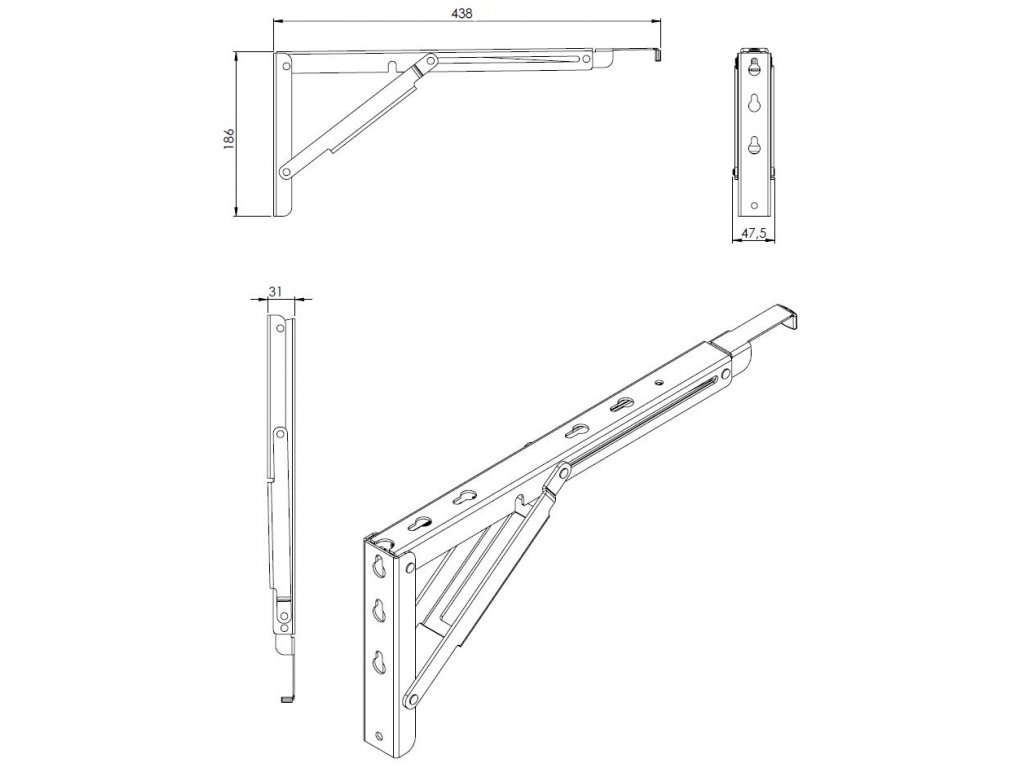 438

186

47,5

31