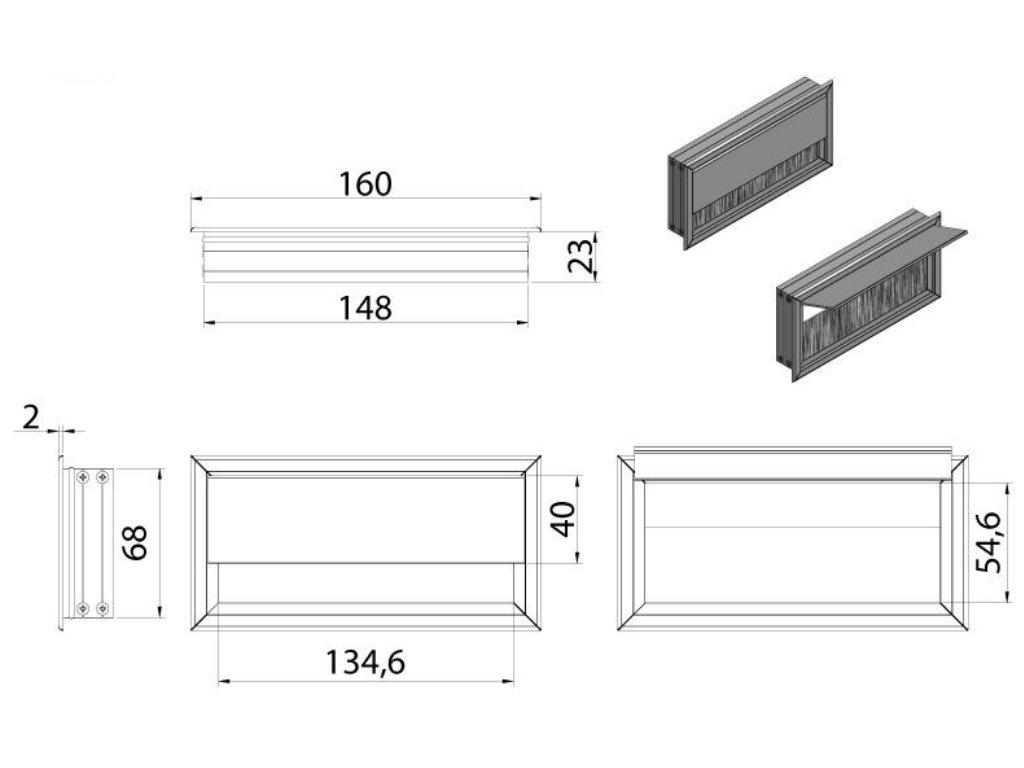 160

23

148

2

68

40

134,6

54,6