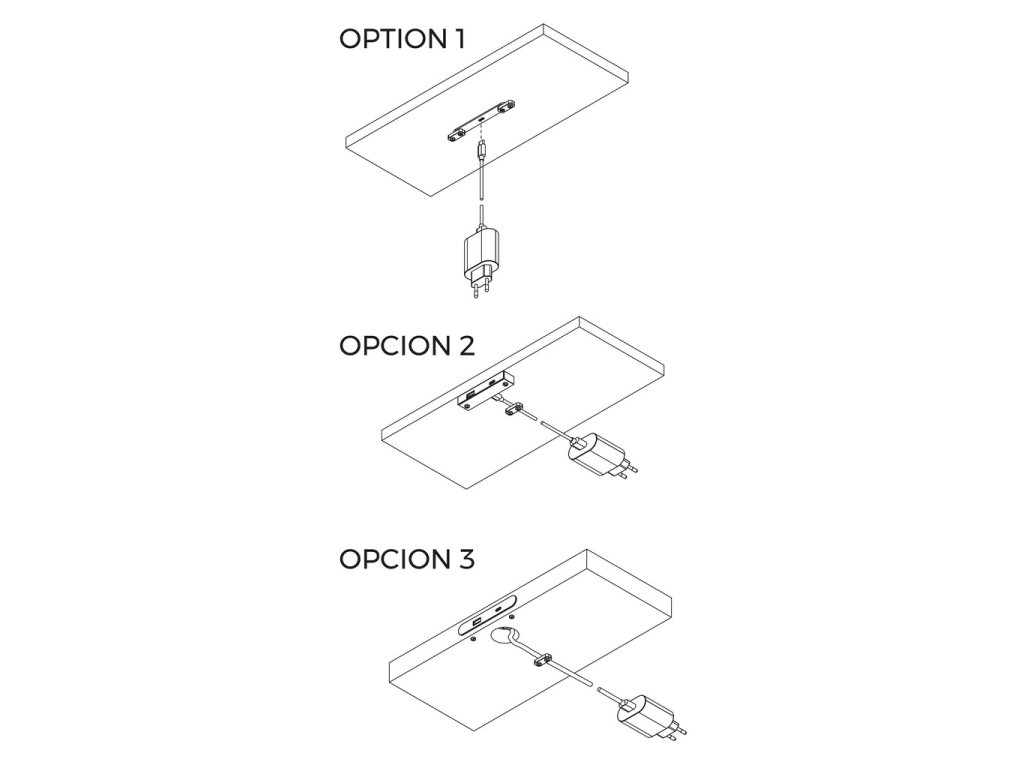 OPTION 1

OPCION 2

OPCION 3