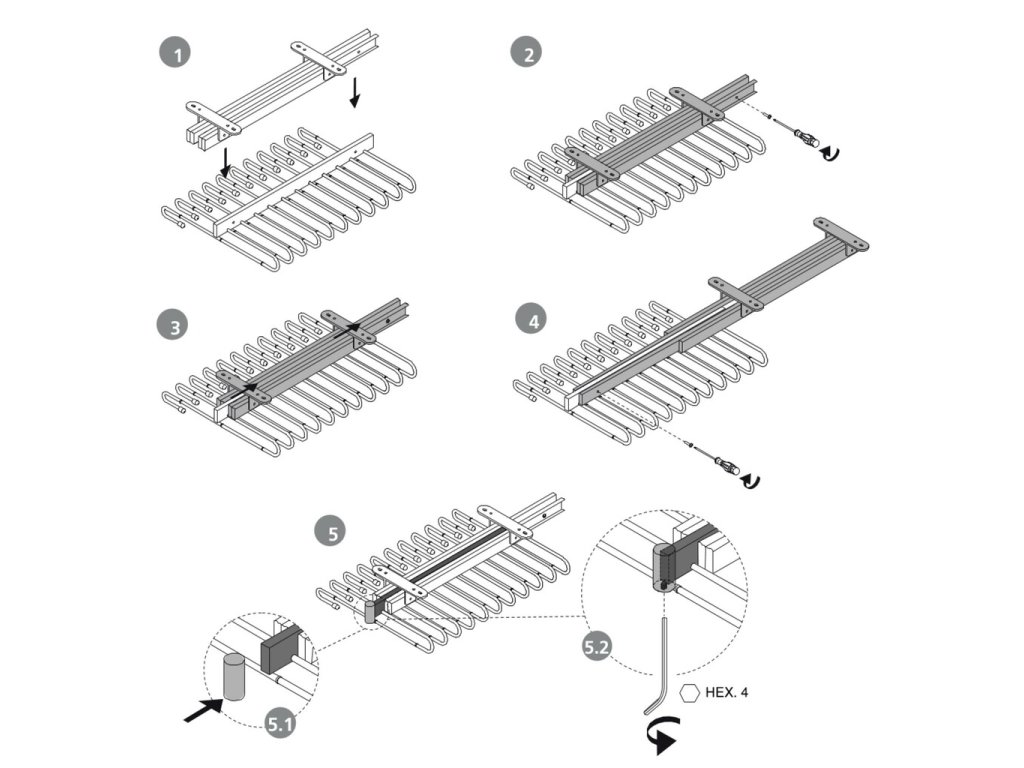 1

2

3

4

5

5.1

5.2

HEX. 4