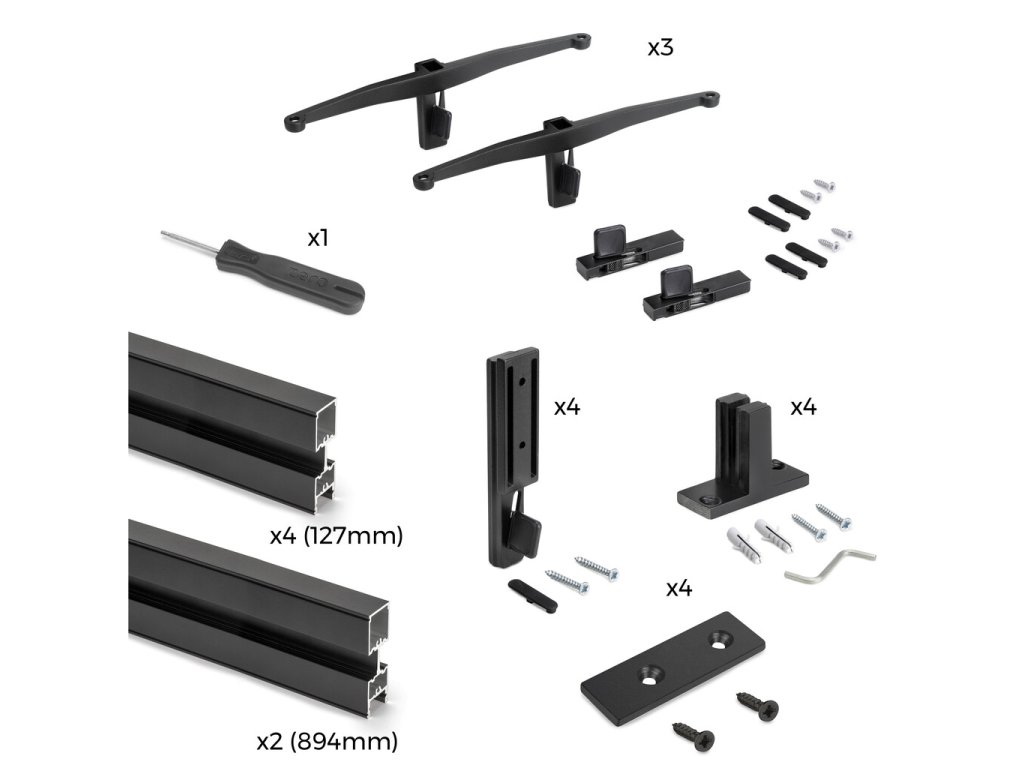 x3

x1

x4

x4

x4 (127mm)

x4

x2 (894mm)