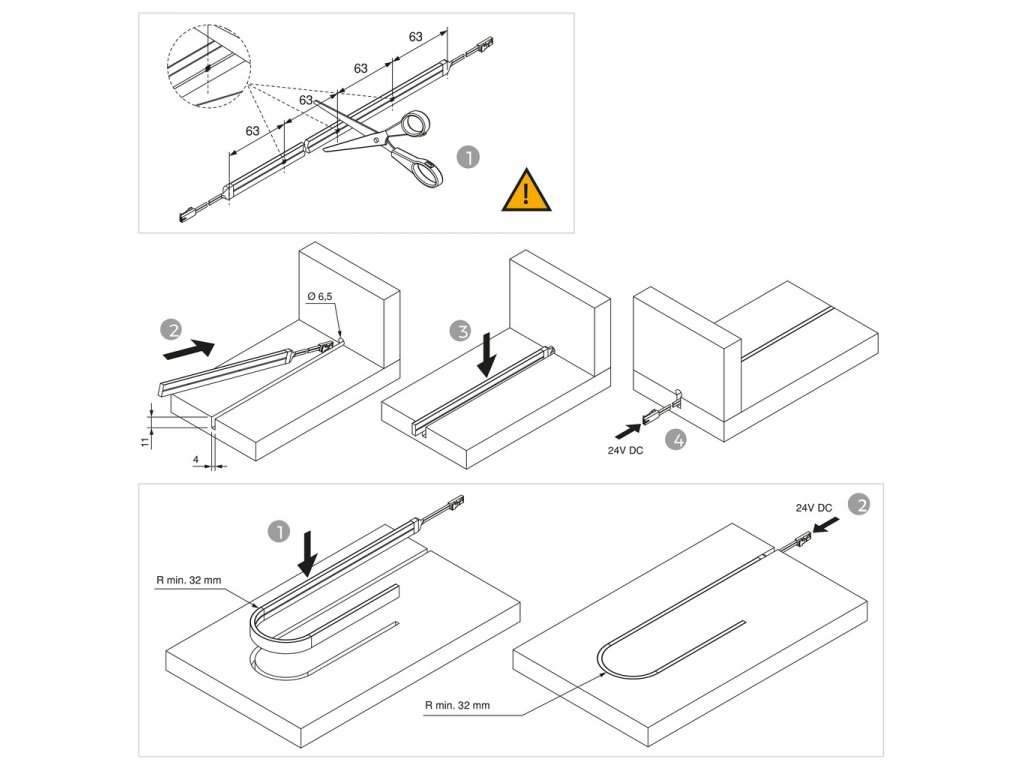 63
63
63
63
1
!

2
Ø 6,5
11
4
3
24V DC
4

1
R min. 32 mm
24V DC
2
R min. 32 mm