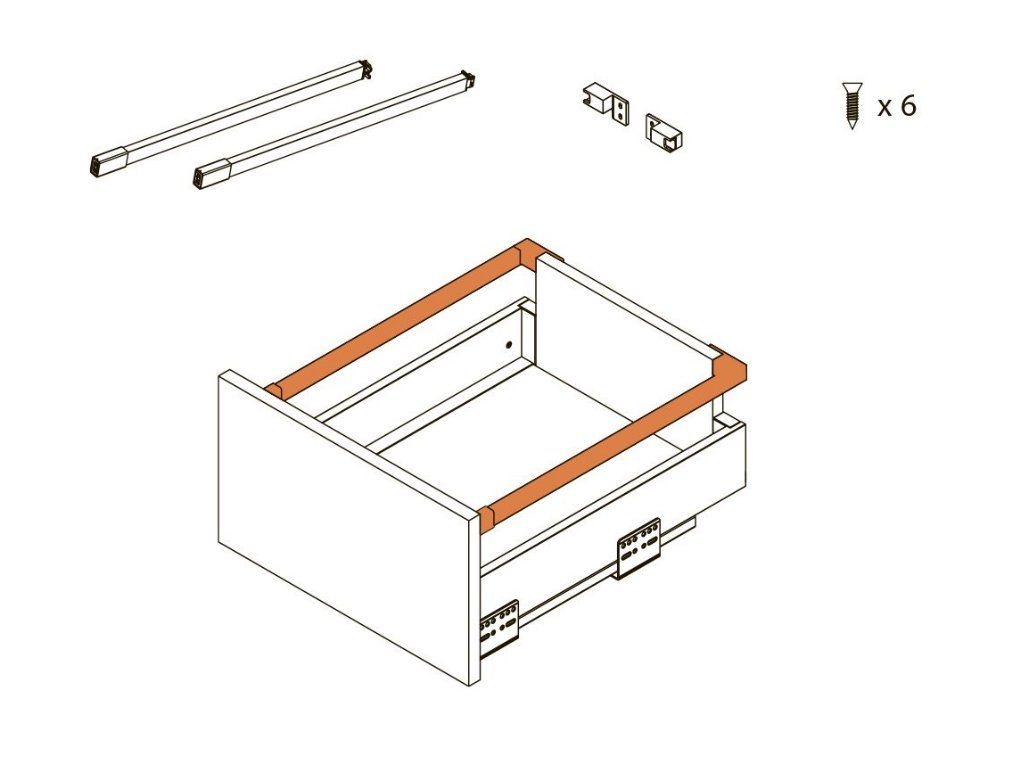 x 6