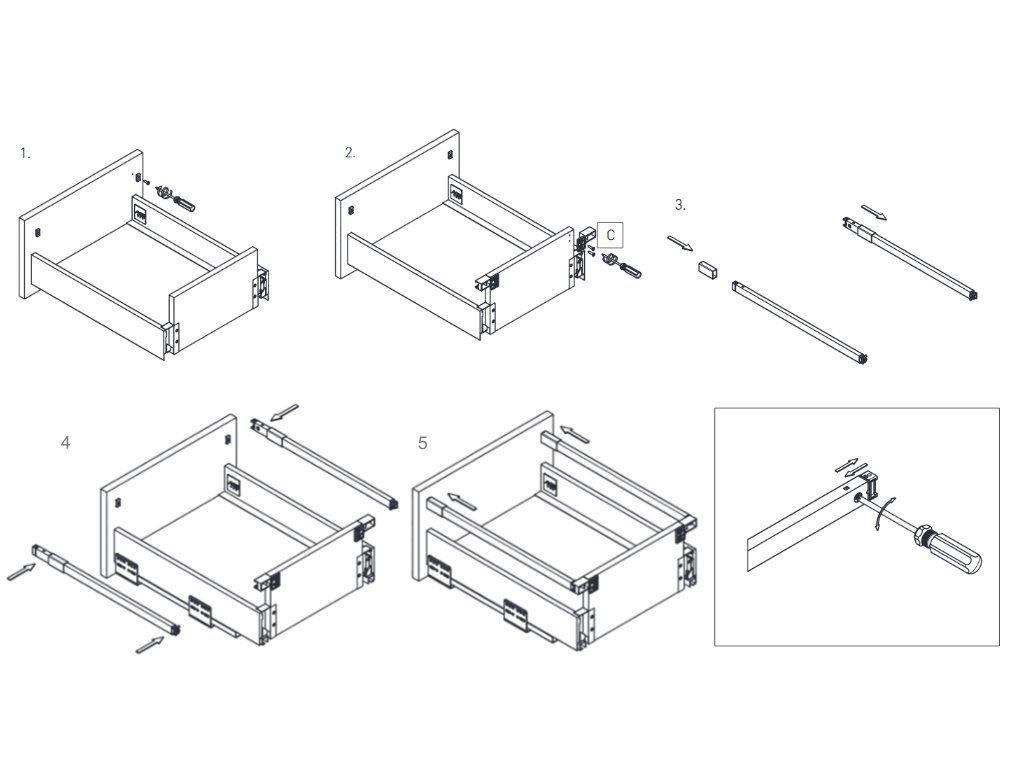 1.

2.

C

3.

4

5