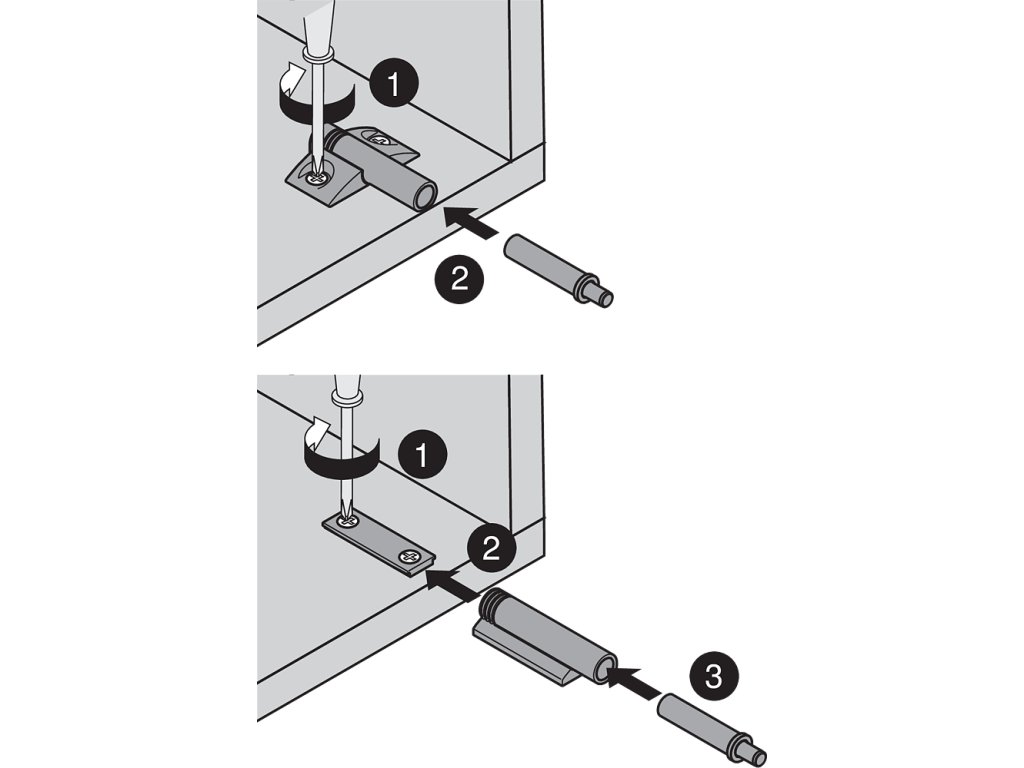 1
2
1
2
3