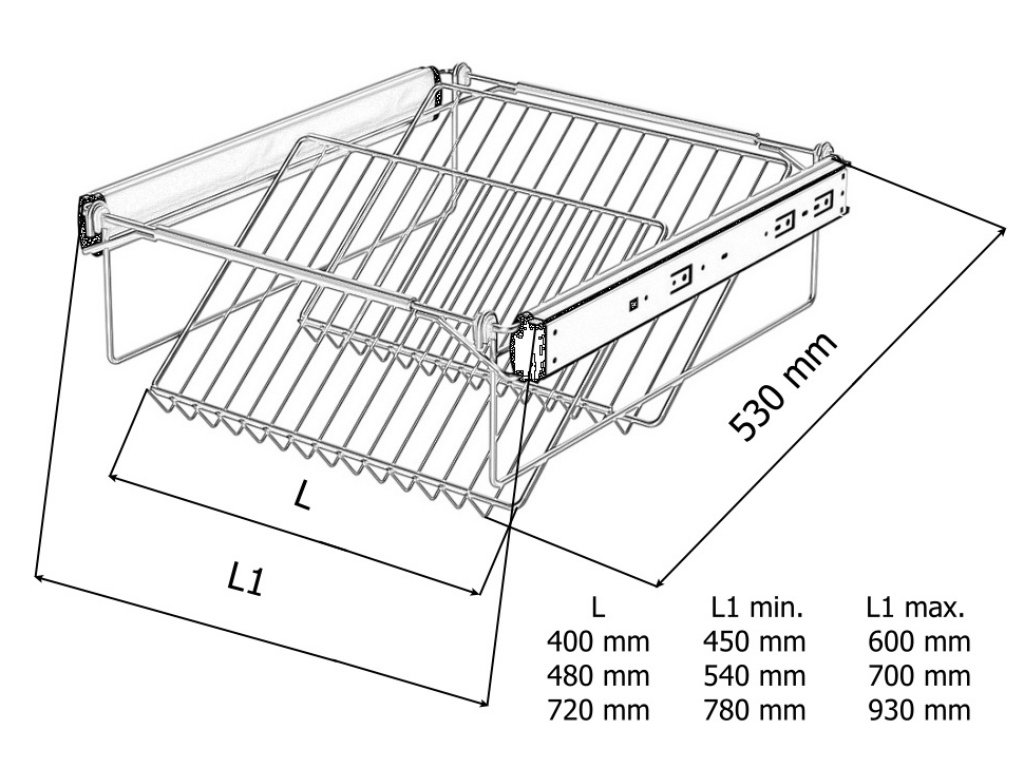 530 mm

L

L1

| L | L1 min. | L1 max. |
|---|---|---|
| 400 mm | 450 mm | 600 mm |
| 480 mm | 540 mm | 700 mm |
| 720 mm | 780 mm | 930 mm |