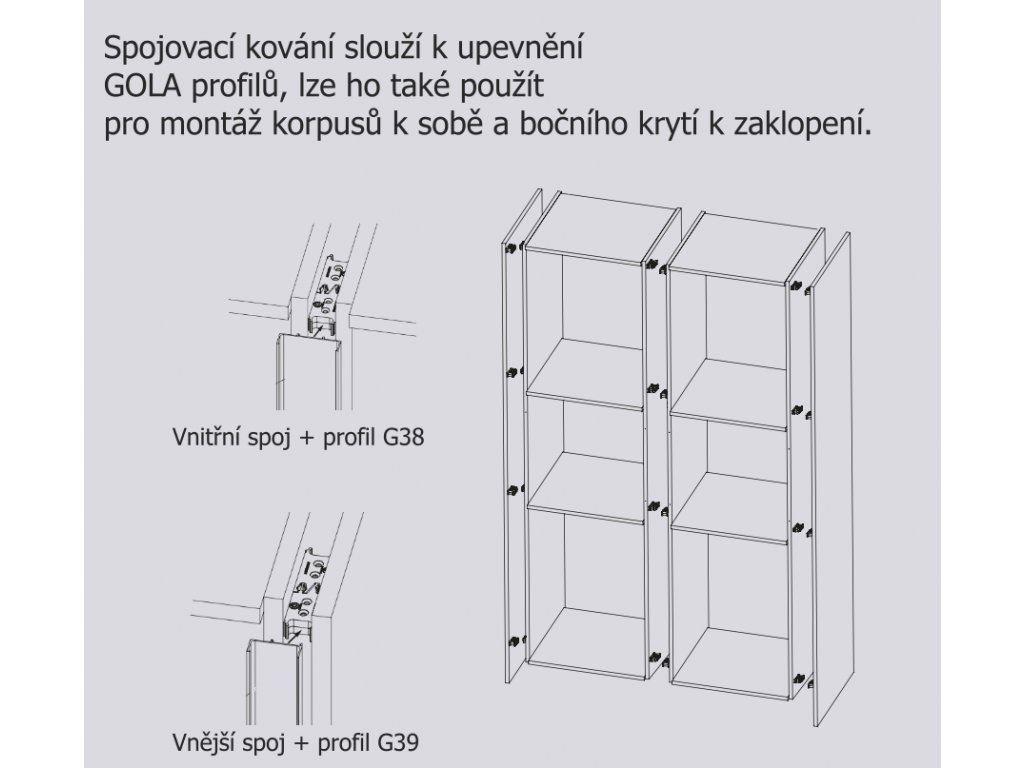 Spojovací kování slouží k upevnění GOLA profilů, lze ho také použít pro montáž korpusů k sobě a bočního krytí k zaklopení.

Vnitřní spoj + profil G38

Vnější spoj + profil G39