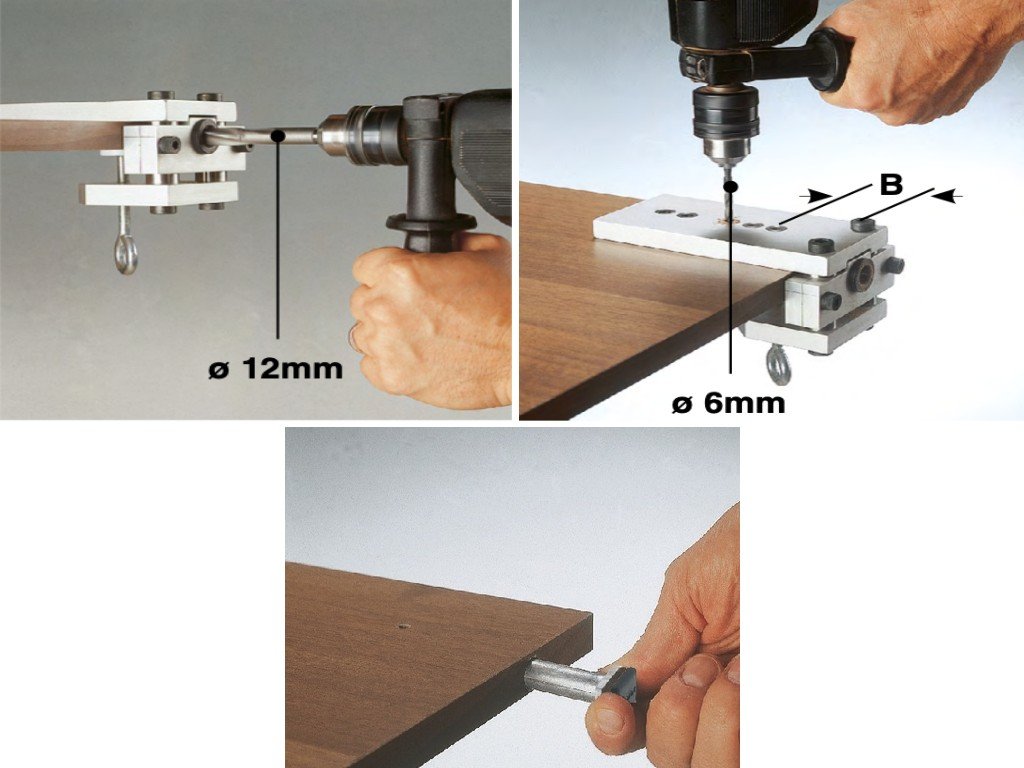 ø 12mm

B

ø 6mm