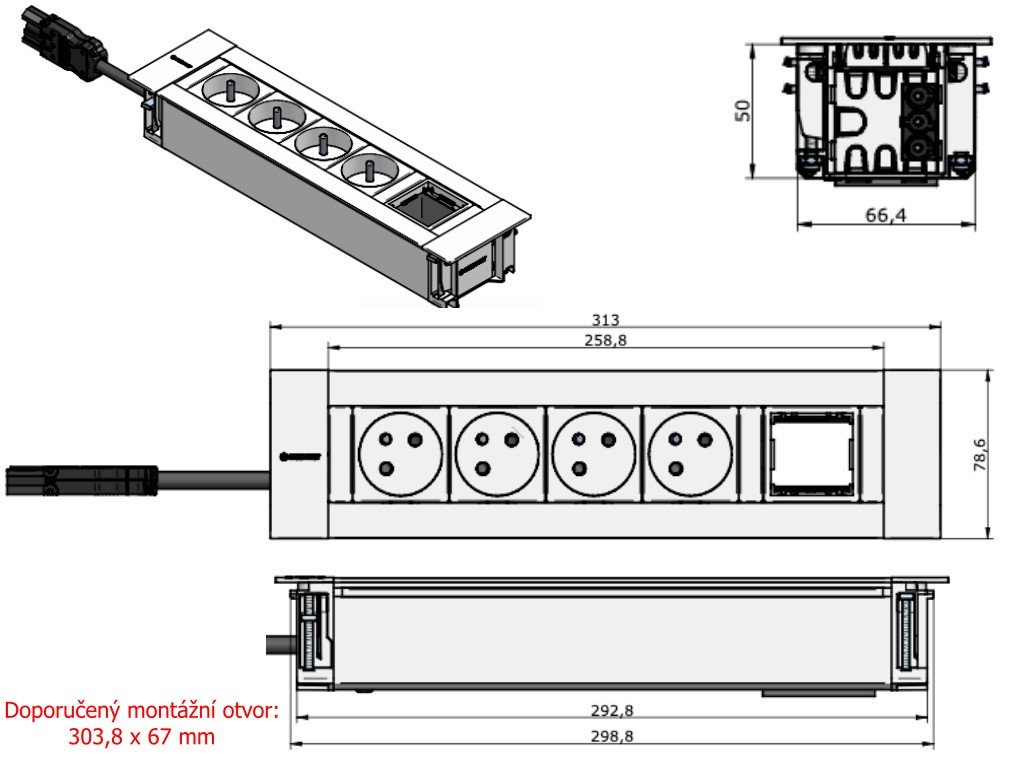 50

66,4

313

258,8

78,6

Doporučený montážní otvor:
303,8 x 67 mm

292,8

298,8