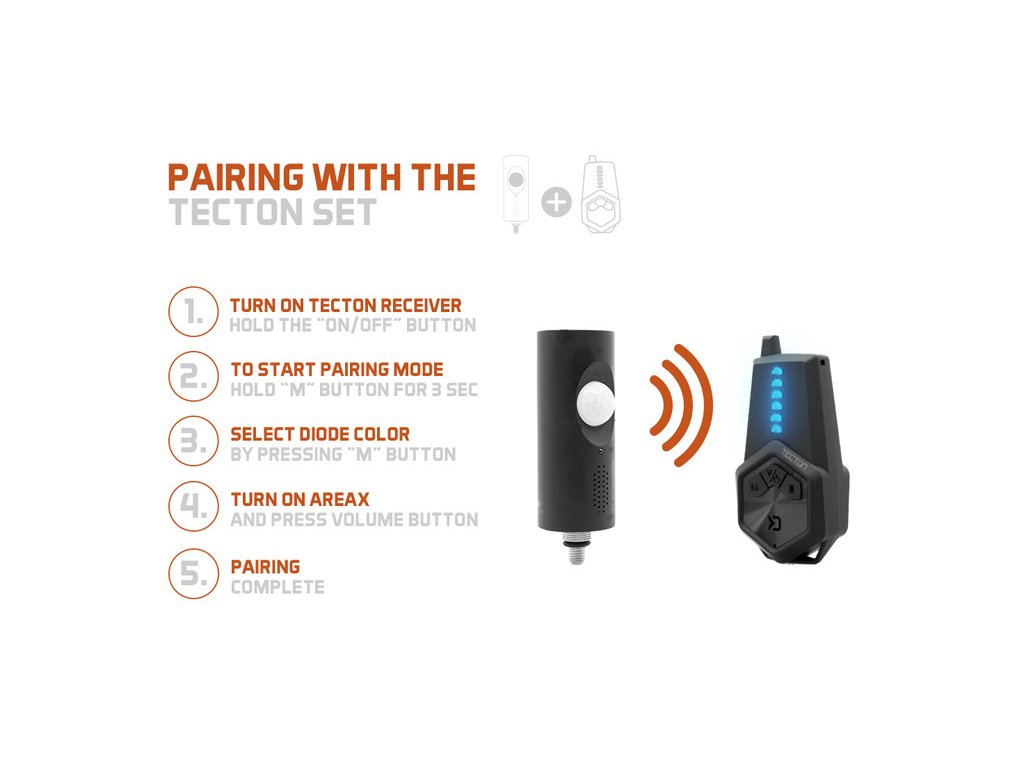 PAIRING WITH THE
TECTON SET

1. TURN ON TECTON RECEIVER
HOLD THE "ON/OFF" BUTTON

2. TO START PAIRING MODE
HOLD "M" BUTTON FOR 3 SEC

3. SELECT DIODE COLOR
BY PRESSING "M" BUTTON

4. TURN ON AREAX
AND PRESS VOLUME BUTTON

5. PAIRING
COMPLETE

TECTON