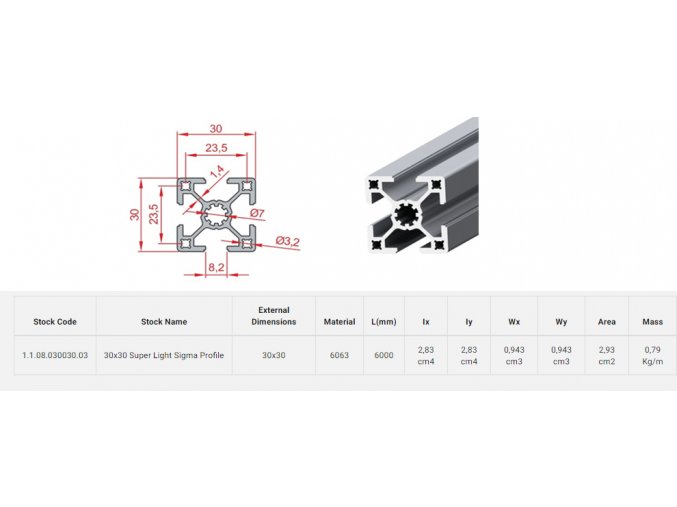 30
23,5
1,4
30
23,5
Ø7
Ø3,2
8,2

| Stock Code | Stock Name | External Dimensions | Material | L(mm) | Ix | Iy | Wx | Wy | Area | Mass |
|---|---|---|---|---|---|---|---|---|---|---|
| 1.1.08.030030.03 | 30x30 Super Light Sigma Profile | 30x30 | 6063 | 6000 | 2,83 cm4 | 2,83 cm4 | 0,943 cm3 | 0,943 cm3 | 2,93 cm2 | 0,79 Kg/m |