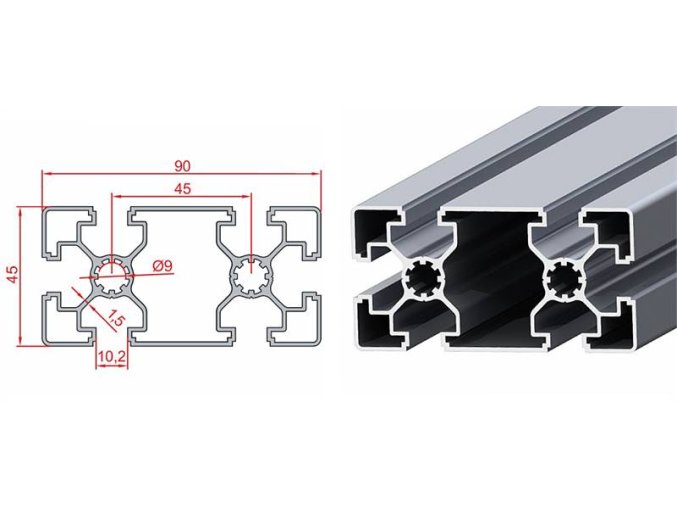 90
45
45
Ø9
1,5
10,2