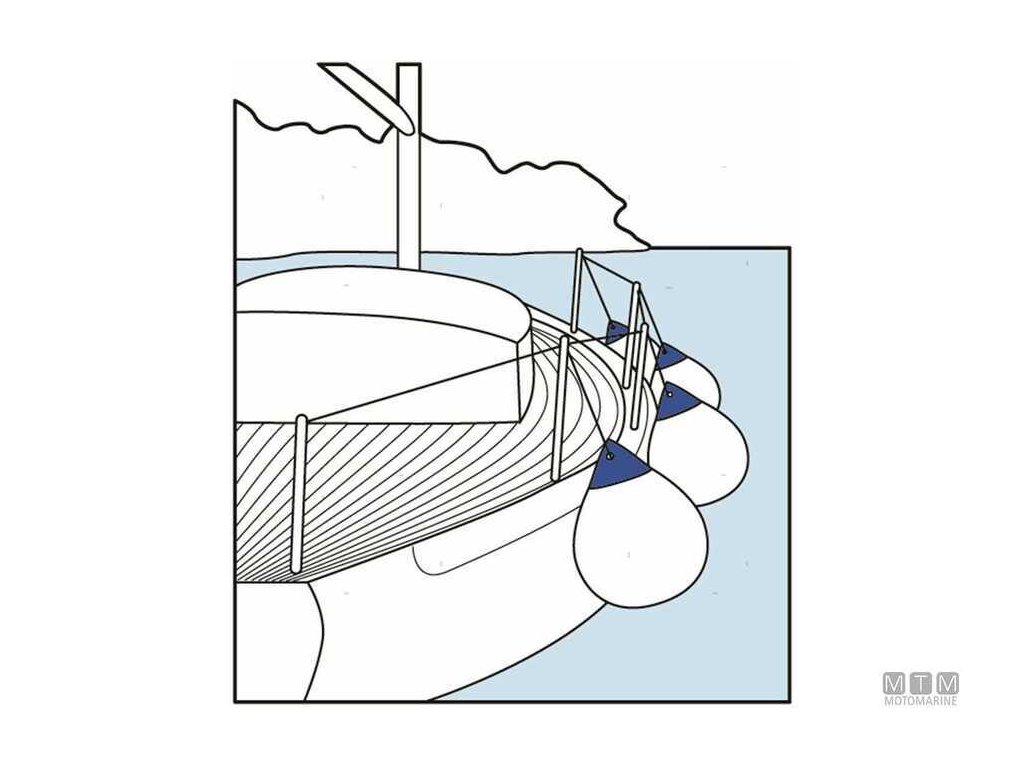 MTM
MOTOMARINE