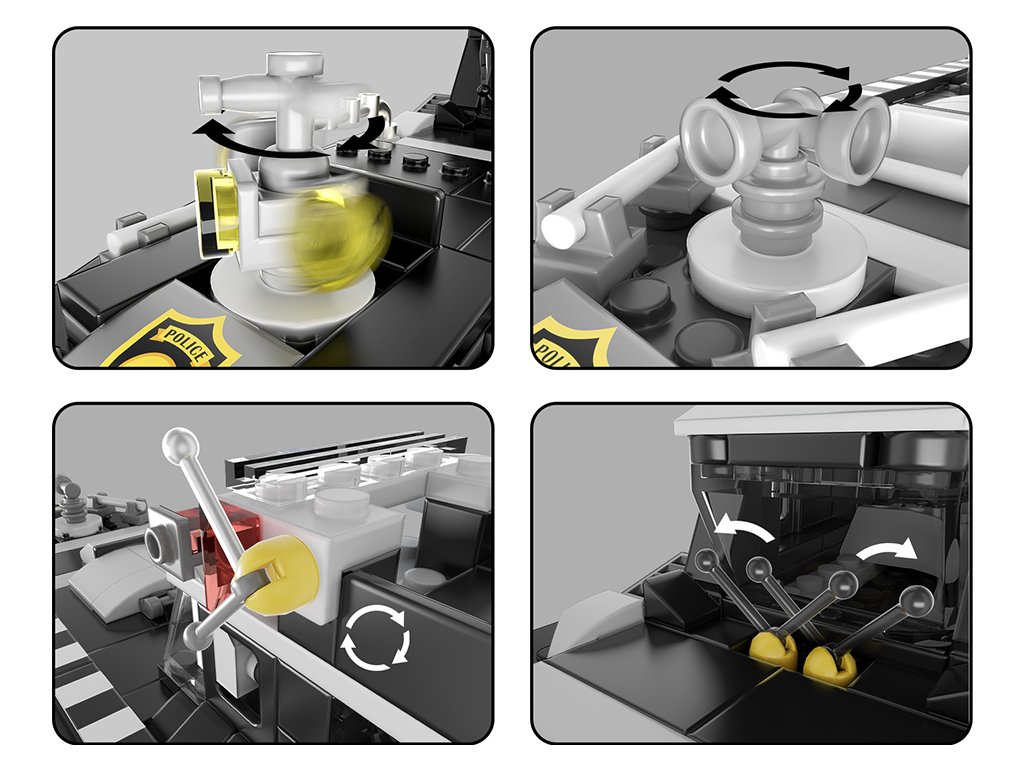 POLICE

POLICE