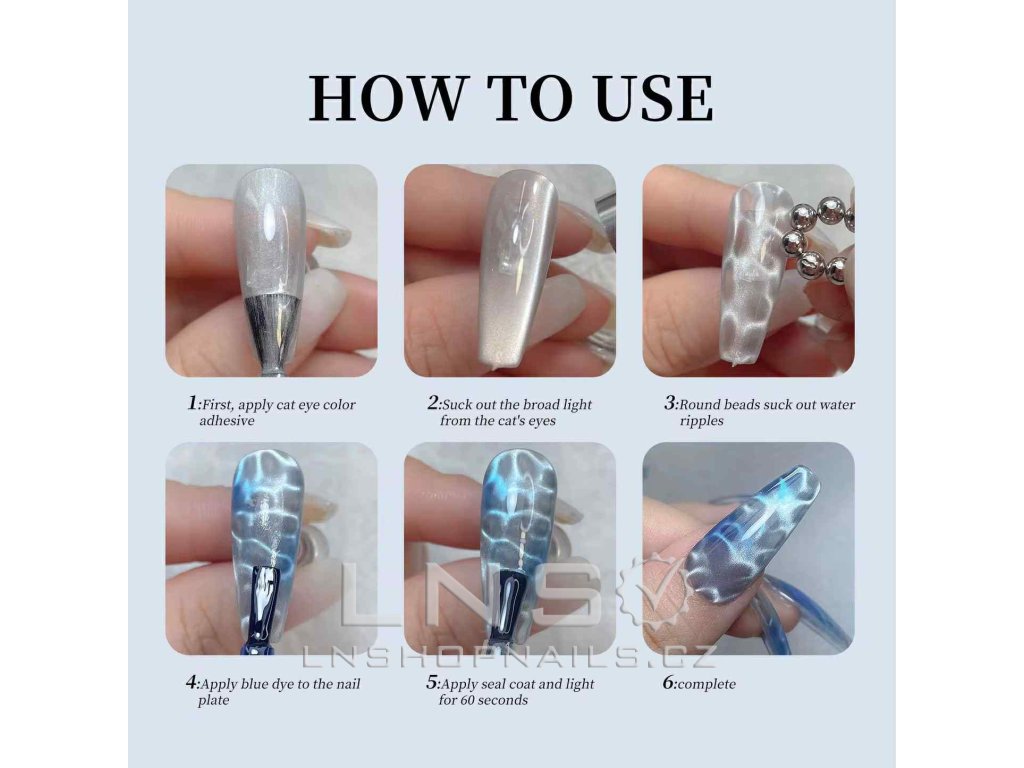 HOW TO USE

1:First, apply cat eye color adhesive

2:Suck out the broad light from the cat's eyes

3:Round beads suck out water ripples

4:Apply blue dye to the nail plate

5:Apply seal coat and light for 60 seconds

6:complete

LNS

LNSHOPNAILS.CZ