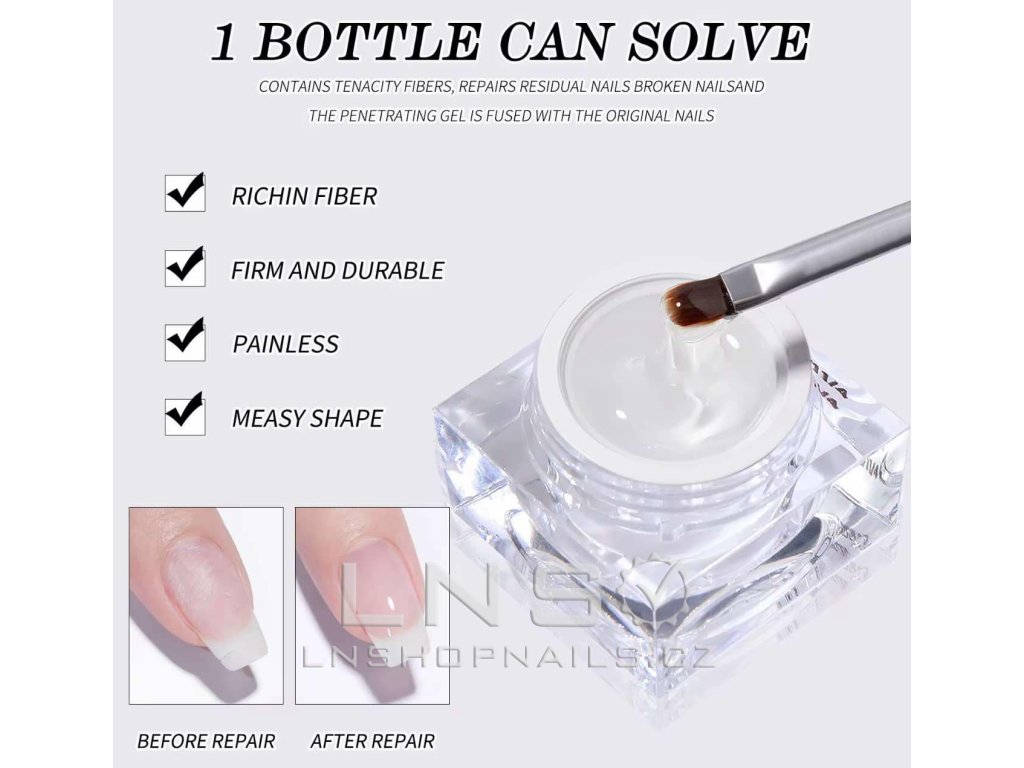 1 BOTTLE CAN SOLVE

CONTAINS TENACITY FIBERS, REPAIRS RESIDUAL NAILS BROKEN NAILSAND THE PENETRATING GEL IS FUSED WITH THE ORIGINAL NAILS

RICHIN FIBER

FIRM AND DURABLE

PAINLESS

MEASY SHAPE

LNS

LNSHOPNAILS.CZ

BEFORE REPAIR

AFTER REPAIR