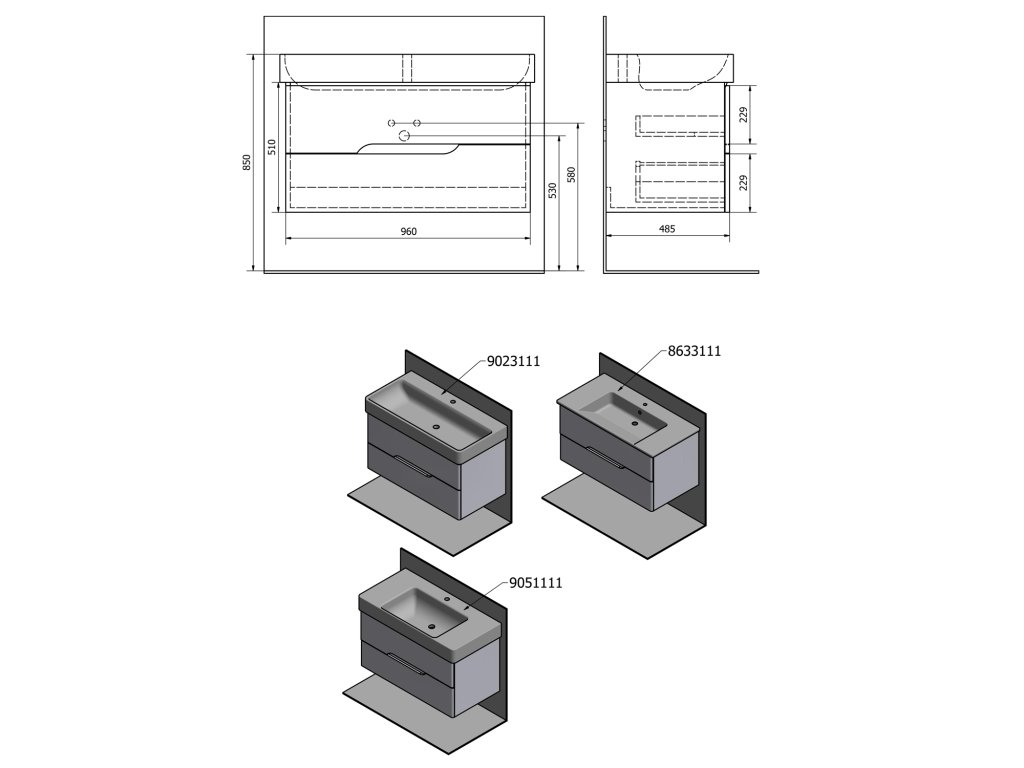 850
510
960
530
580
229
229
485
9023111
8633111
9051111