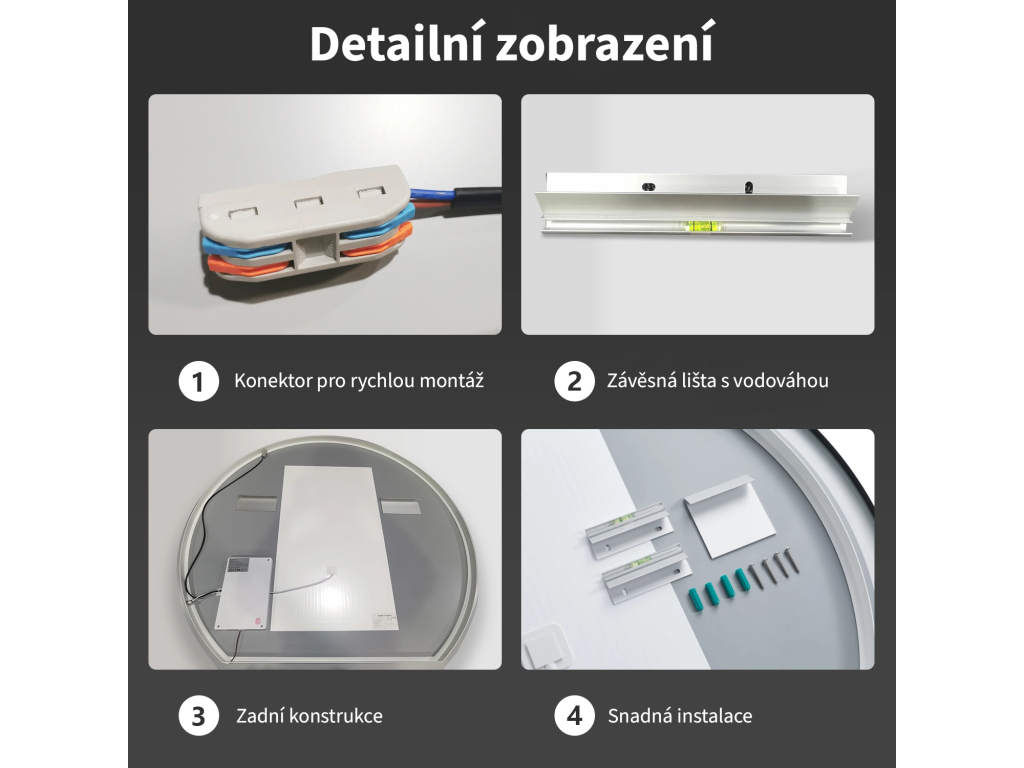 Detailní zobrazení

1 Konektor pro rychlou montáž

2 Závěsná lišta s vodováhou

3 Zadní konstrukce

4 Snadná instalace